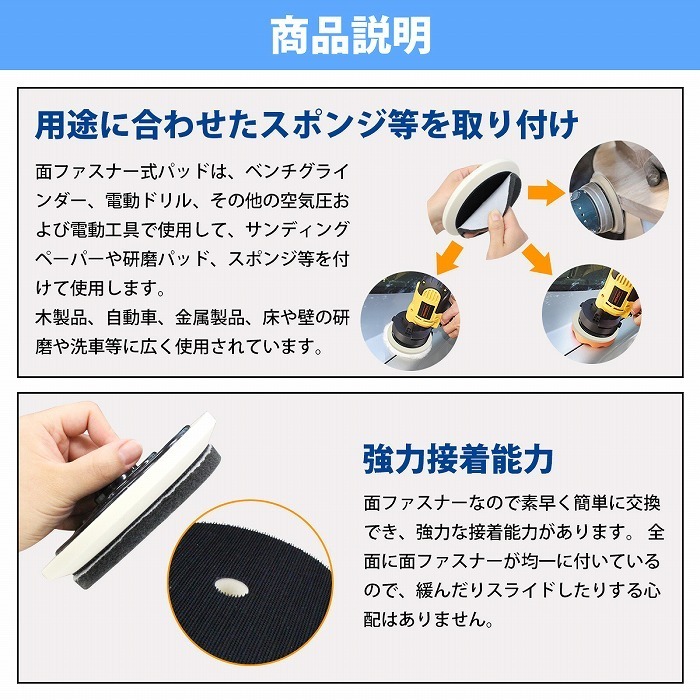 商品説明

用途に合わせたスポンジ等を取り付け

面ファスナー式パッドは、ベンチグラインダー、電動ドリル、その他の空気圧および電動工具で使用して、サンディングペーパーや研磨パッド、スポンジ等を付けて使用します。
木製品、自動車、金属製品、床や壁の研磨や洗車等に広く使用されています。

強力接着能力

面ファスナーなので素早く簡単に交換でき、強力な接着能力があります。 全面に面ファスナーが均一に付いているので、緩んだりスライドしたりする心配はありません。