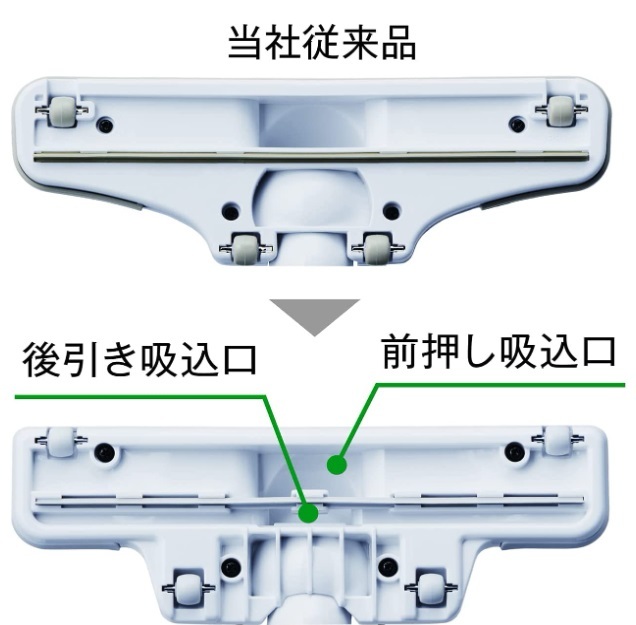 当社従来品

後引き吸込口

前押し吸込口