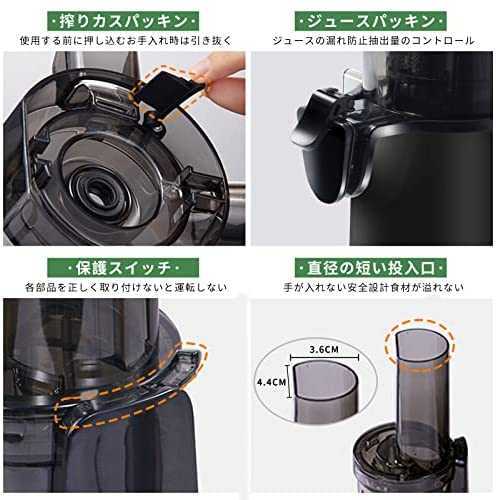 ·搾りカスパッキン·
使用する前に押し込むお手入れ時は引き抜く

·ジュースパッキン·
ジュースの漏れ防止抽出量のコントロール

·保護スイッチ·
各部品を正しく取り付けないと運転しない

·直径の短い投入口·
手が入れない安全設計食材が溢れない

3.6CM
4.4CM