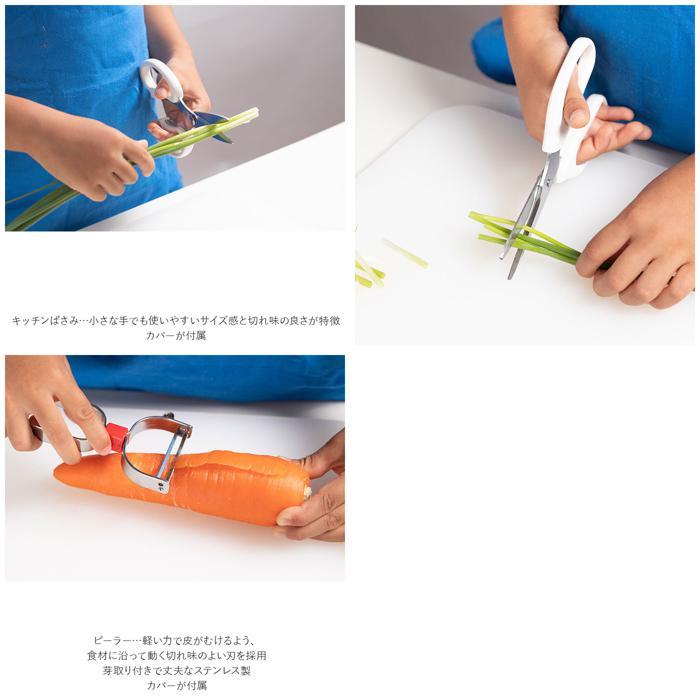 キッチンばさみ…小さな手でも使いやすいサイズ感と切れ味の良さが特徴
カバーが付属

ピーラー…軽い力で皮がむけるよう、
食材に沿って動く切れ味のよい刃を採用
芽取り付きで丈夫なステンレス製
カバーが付属