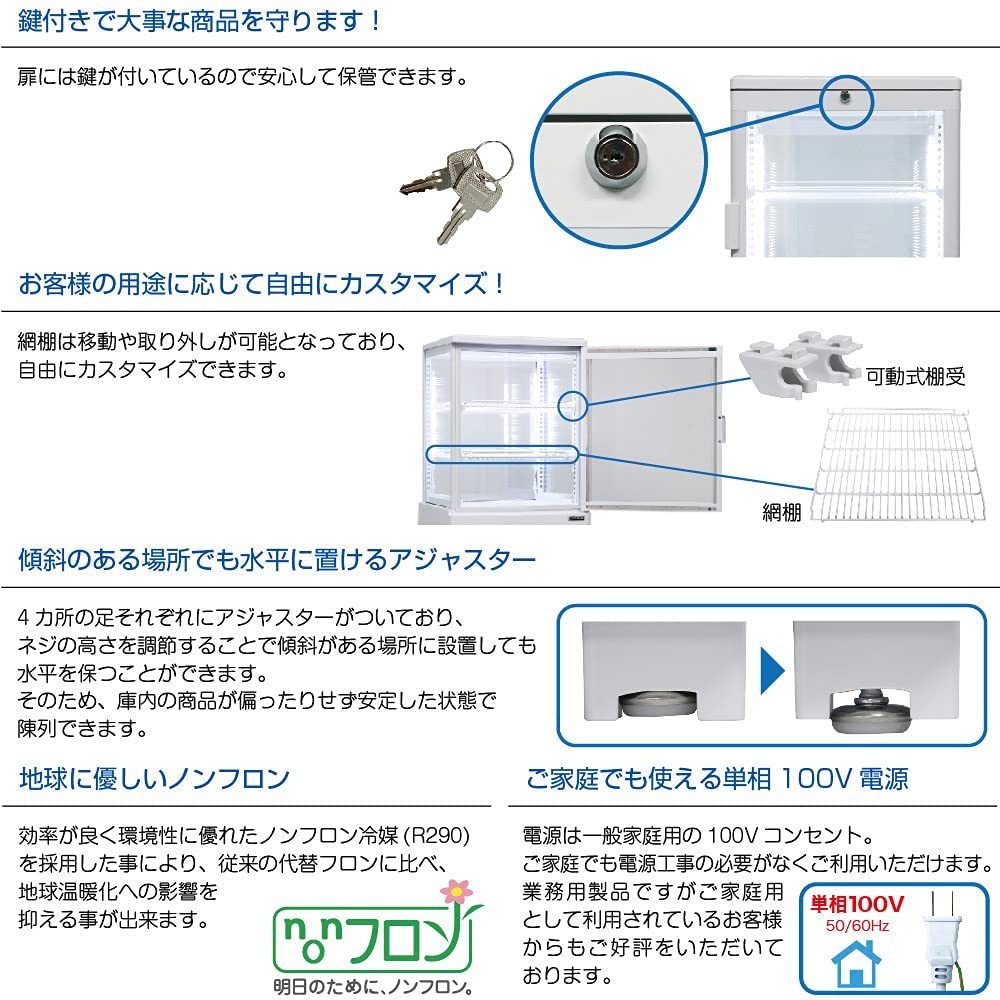 鍵付きで大事な商品を守ります！

扉には鍵が付いているので安心して保管できます。

お客様の用途に応じて自由にカスタマイズ！

網棚は移動や取り外しが可能となっており、自由にカスタマイズできます。

可動式棚受

網棚

傾斜のある場所でも水平に置けるアジャスター

４カ所の足それぞれにアジャスターがついており、ネジの高さを調節することで傾斜がある場所に設置しても水平を保つことができます。
そのため、庫内の商品が偏ったりせず安定した状態で陳列できます。

地球に優しいノンフロン

効率が良く環境性に優れたノンフロン冷媒 (R290) を採用した事により、従来の代替フロンに比べ、地球温暖化への影響を抑える事が出来ます。

nonフロン
明日のために、ノンフロン。

ご家庭でも使える単相 100V 電源

電源は一般家庭用の 100V コンセント。
ご家庭でも電源工事の必要がなくご利用いただけます。
業務用製品ですがご家庭用として利用されているお客様からもご好評をいただいております。

単相100V
50/60Hz