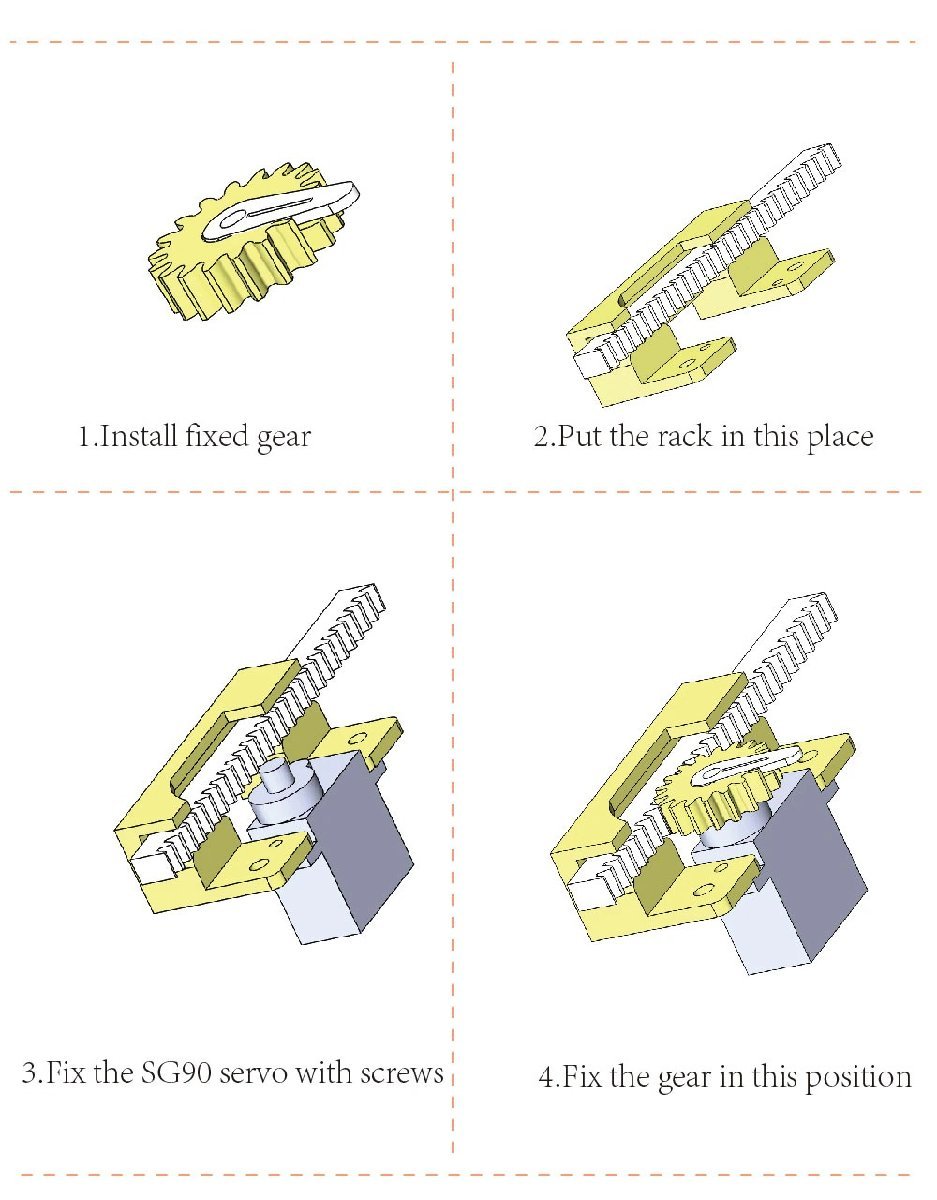 1.Install fixed gear

2.Put the rack in this place

3.Fix the SG90 servo with screws

4.Fix the gear in this position