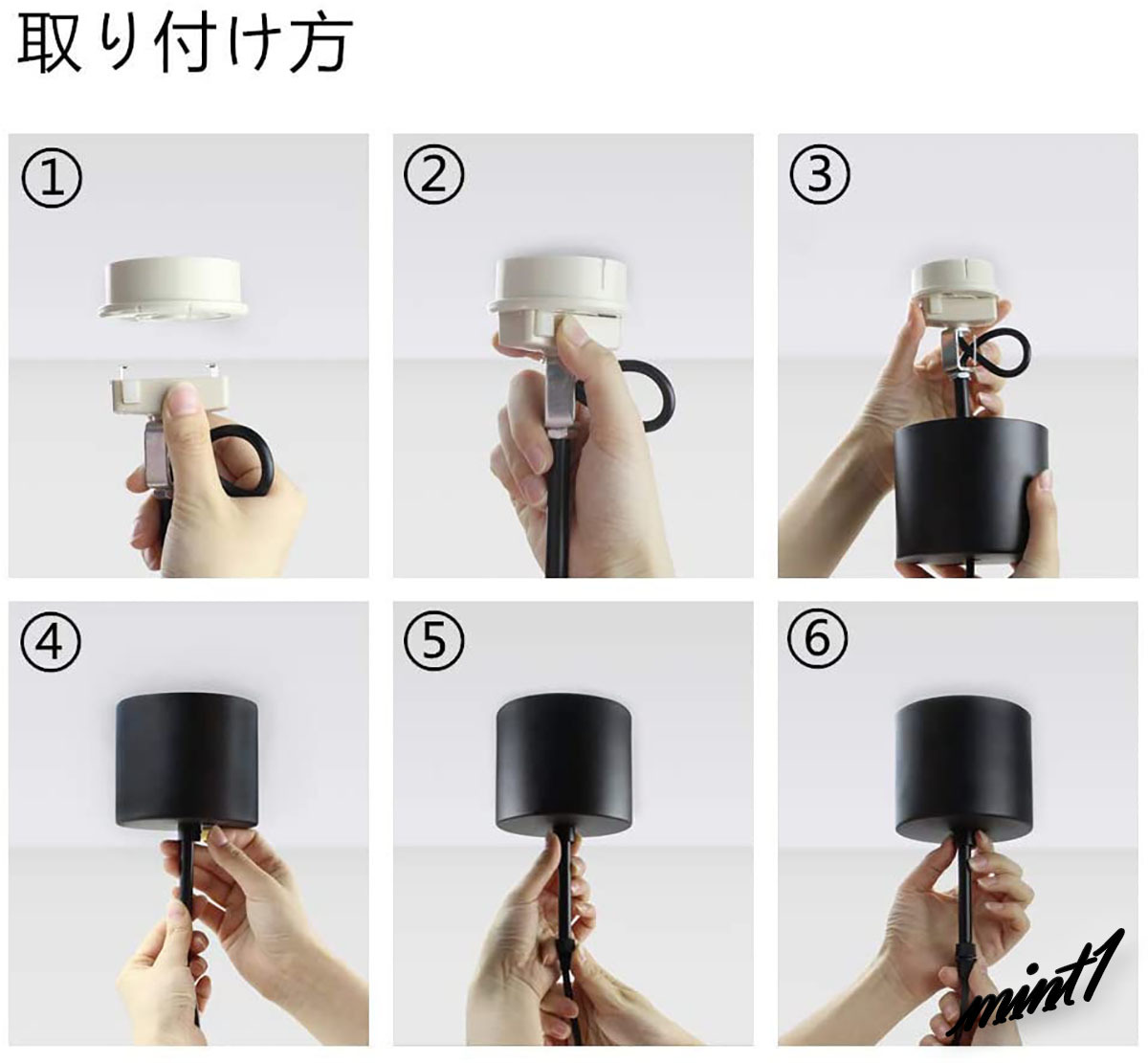 取り付け方

①

②

③

④

⑤

⑥

mint1