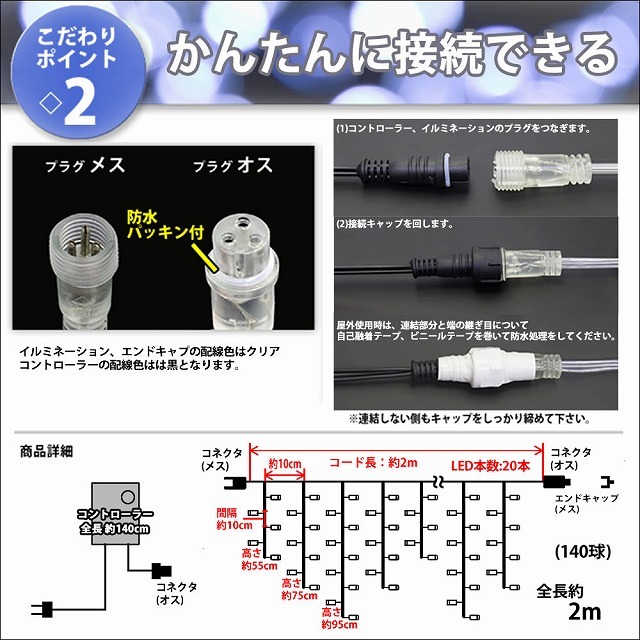 こだわりポイント
◇2
かんたんに接続できる

プラグ メス
プラグ オス
防水パッキン付

イルミネーション、エンドキャップの配線色はクリア
コントローラーの配線色はは黒となります。

(1)コントローラー、イルミネーションのプラグをつなぎます。

(2)接続キャップを回します。

屋外使用時は、連結部分と端の継ぎ目について
自己融着テープ、ビニールテープを巻いて防水処理をしてください。

※連結しない側もキャップをしっかり締めて下さい。

商品詳細

コントローラー
全長 約140cm

コネクタ
(オス)

コネクタ
(メス)

約10cm
コード長：約2m
LED本数:20本

コネクタ
(オス)

エンドキャップ
(メス)

間隔
約10cm

高さ
約55cm

高さ
約75cm

高さ
約95cm

(140球)

全長約
2m