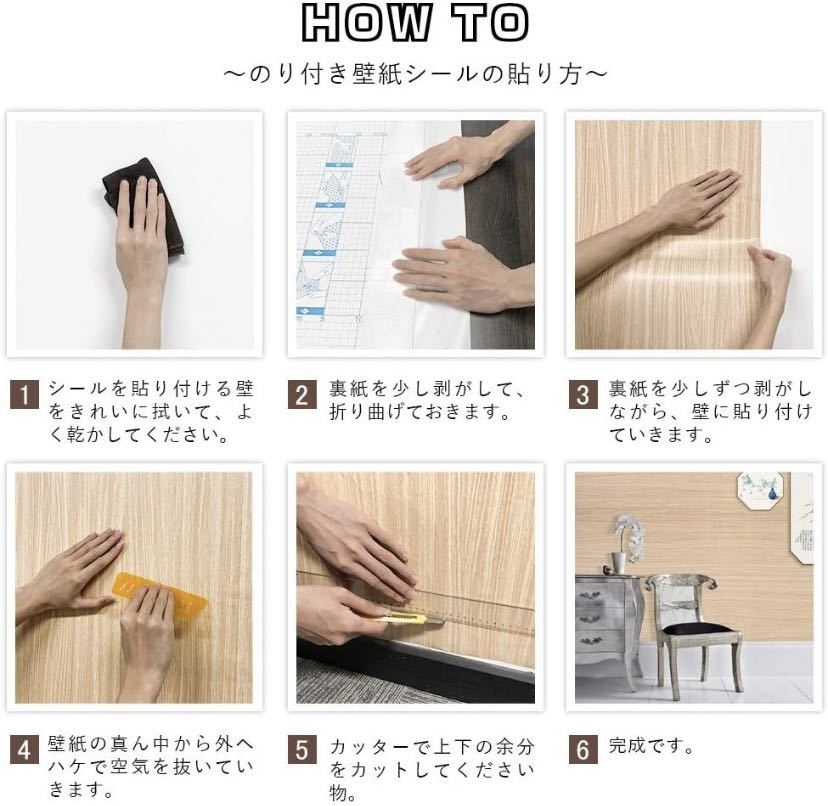 HOW TO

～のり付き壁紙シールの貼り方～

1 シールを貼り付ける壁をきれいに拭いて、よく乾かしてください。

2 裏紙を少し剥がして、折り曲げておきます。

3 裏紙を少しずつ剥がしながら、壁に貼り付けていきます。

4 壁紙の真ん中から外へハケで空気を抜いていきます。

5 カッターで上下の余分をカットしてください物。

6 完成です。