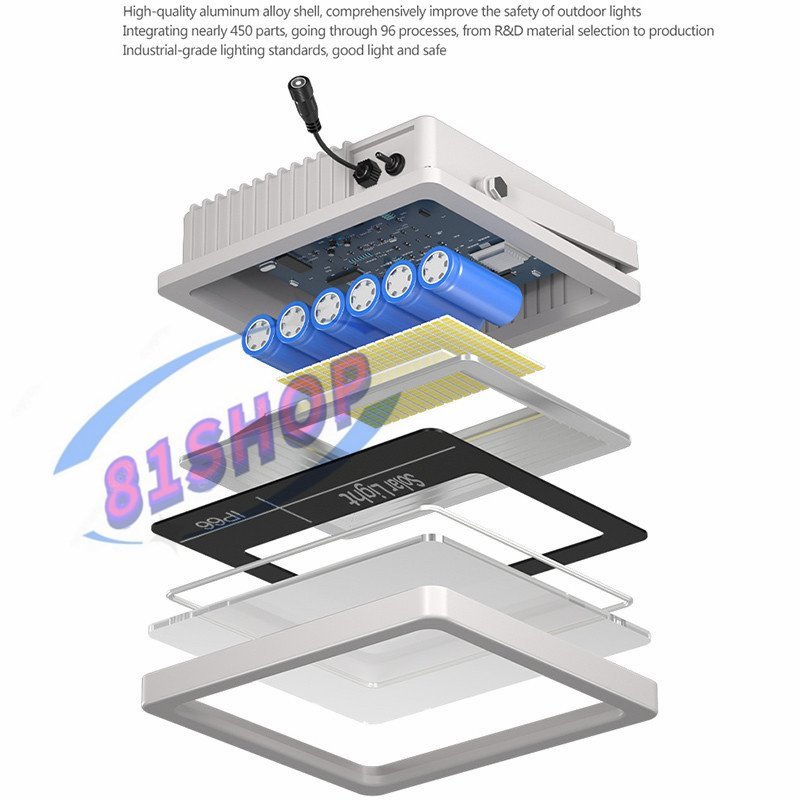 High-quality aluminum alloy shell, comprehensively improve the safety of outdoor lights
Integrating nearly 450 parts, going through 96 processes, from R&D material selection to production
Industrial-grade lighting standards, good light and safe

81SHOP

Solar Light

IP66