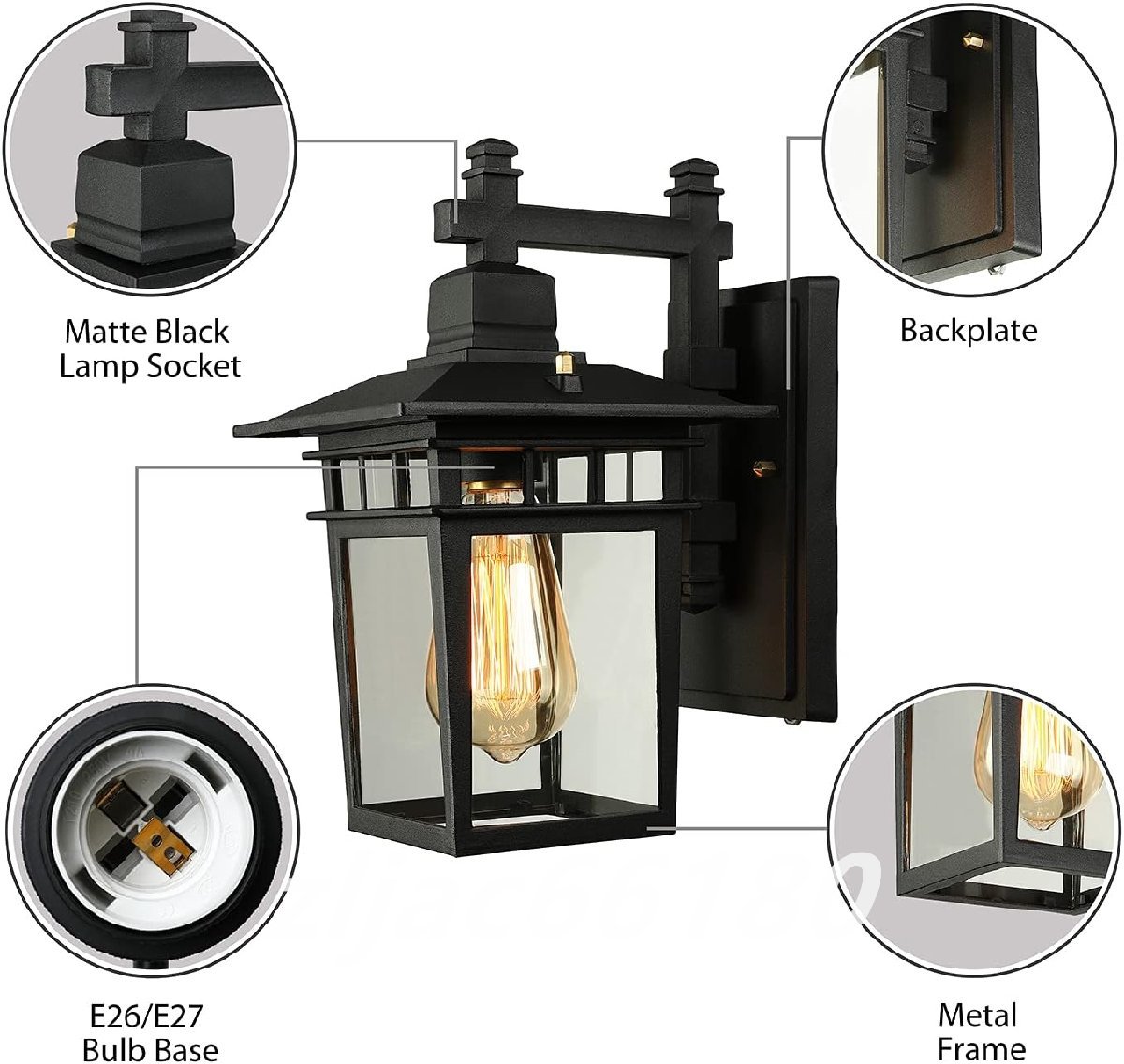 Matte Black
Lamp Socket

Backplate

E26/E27
Bulb Base

Metal
Frame