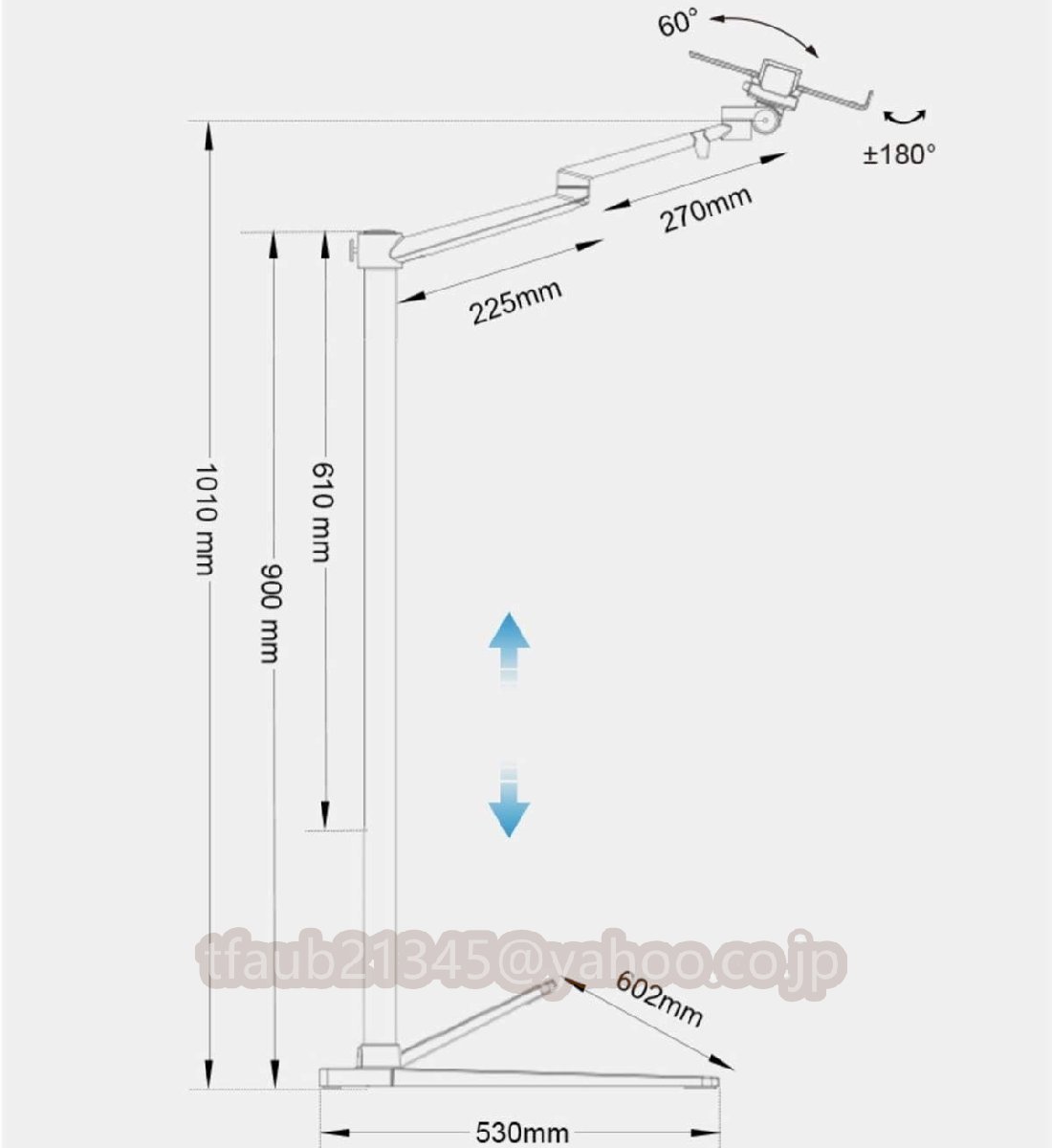 60°

±180°

270mm

225mm

1010 mm

900 mm

610 mm

tfaub21345@yahoo.co.jp

602mm

530mm