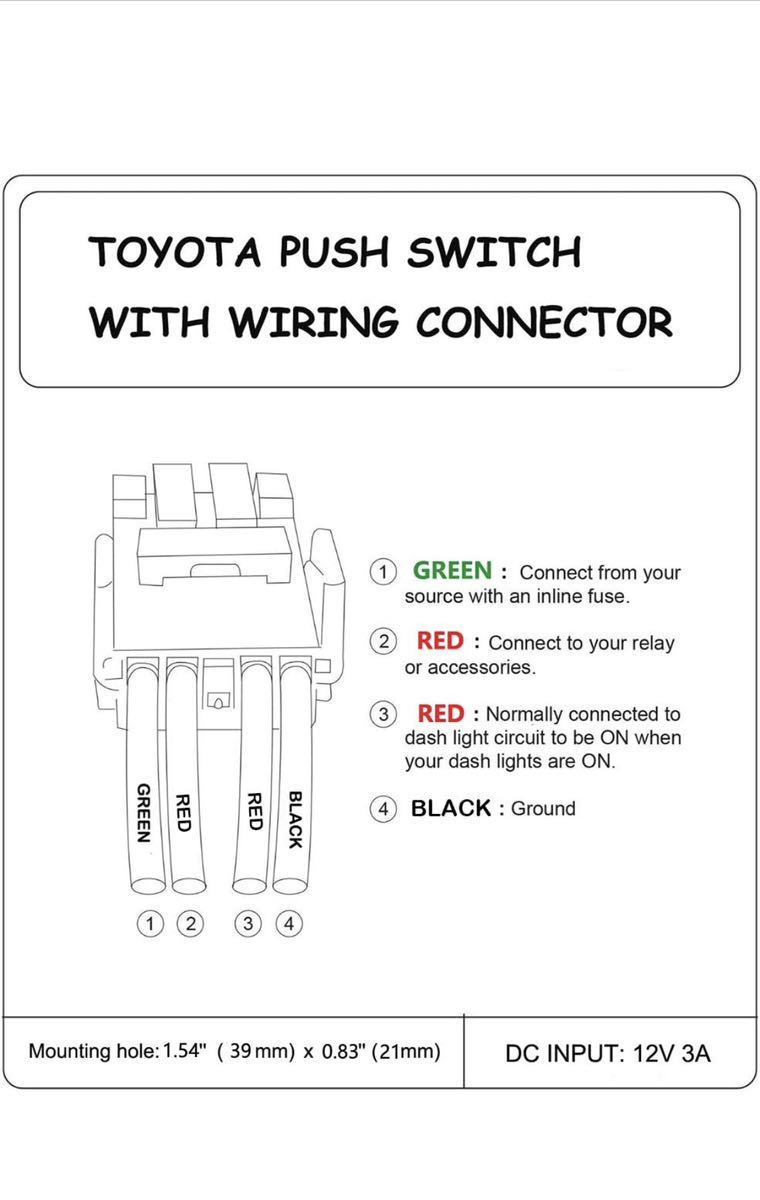 TOYOTA PUSH SWITCH WITH WIRING CONNECTOR

GREEN RED RED BLACK

① ② ③ ④

① GREEN : Connect from your source with an inline fuse.

② RED : Connect to your relay or accessories.

③ RED : Normally connected to dash light circuit to be ON when your dash lights are ON.

④ BLACK : Ground

Mounting hole: 1.54" ( 39 mm) x 0.83" (21mm)

DC INPUT: 12V 3A