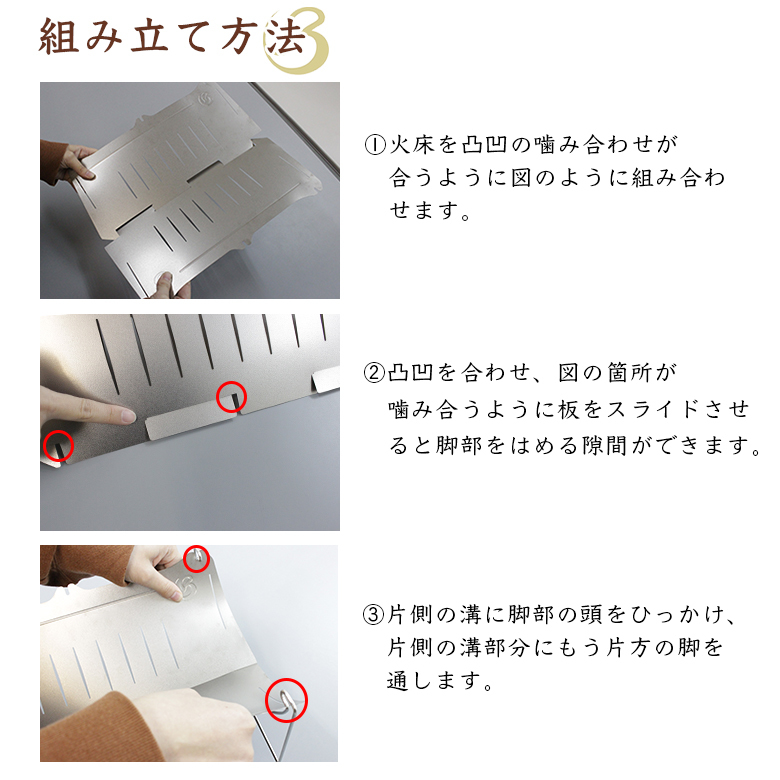 組み立て方法3

①火床を凸凹の噛み合わせが合うように図のように組み合わせます。

②凸凹を合わせ、図の箇所が噛み合うように板をスライドさせると脚部をはめる隙間ができます。

③片側の溝に脚部の頭をひっかけ、片側の溝部分にもう片方の脚を通します。