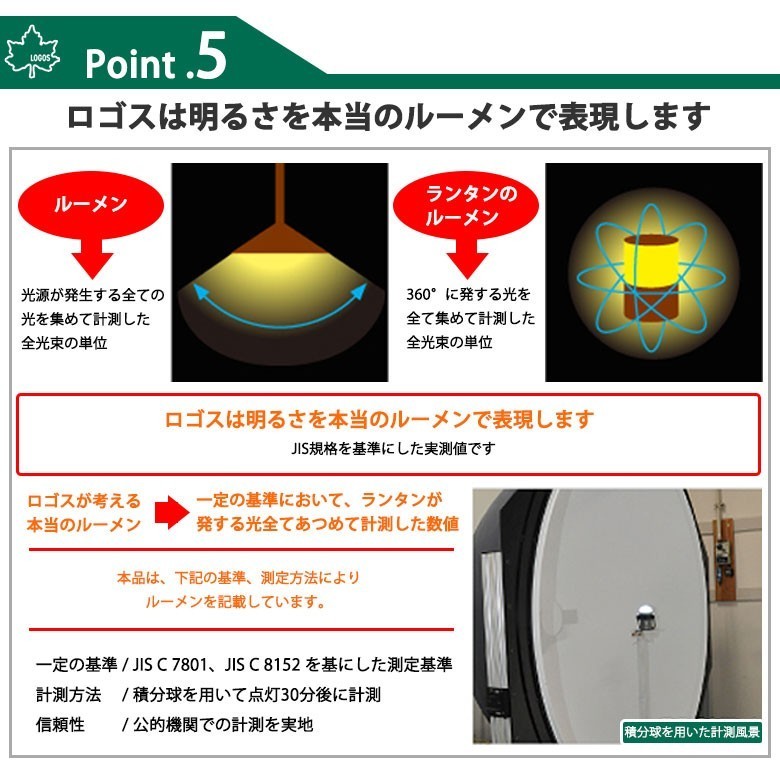 LOGOS

Point .5

ロゴスは明るさを本当のルーメンで表現します

ルーメン

光源が発生する全ての光を集めて計測した全光束の単位

ランタンのルーメン

360°に発する光を全て集めて計測した全光束の単位

ロゴスは明るさを本当のルーメンで表現します

JIS規格を基準にした実測値です

ロゴスが考える本当のルーメン

一定の基準において、ランタンが発する光全てあつめて計測した数値

本品は、下記の基準、測定方法によりルーメンを記載しています。

一定の基準 / JIS C 7801、JIS C 8152 を基にした測定基準

計測方法 / 積分球を用いて点灯30分後に計測

信頼性 / 公的機関での計測を実地

積分球を用いた計測風景