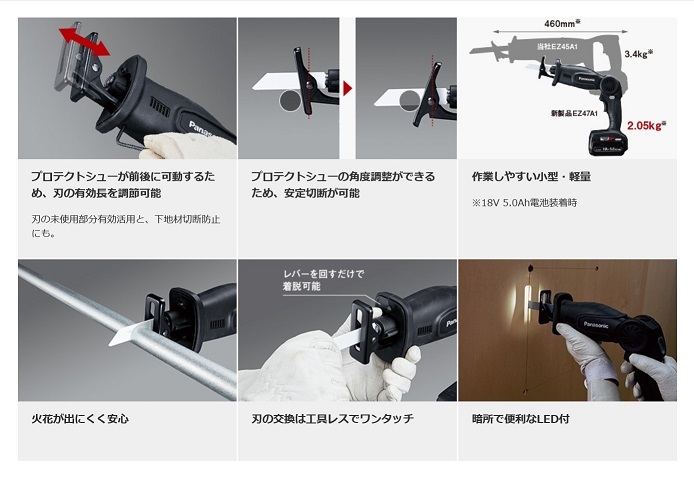 Panasonic

プロテクトシューが前後に可動するため、刃の有効長を調節可能

刃の未使用部分有効活用と、下地材切断防止にも。

プロテクトシューの角度調整ができるため、安定切断が可能

460mm※

当社EZ45A1

3.4kg※

Panasonic

新製品EZ47A1

2.05kg※

作業しやすい小型・軽量

※18V 5.0Ah電池装着時

火花が出にくく安心

レバーを回すだけで着脱可能

Panasonic

刃の交換は工具レスでワンタッチ

Panasonic

暗所で便利なLED付