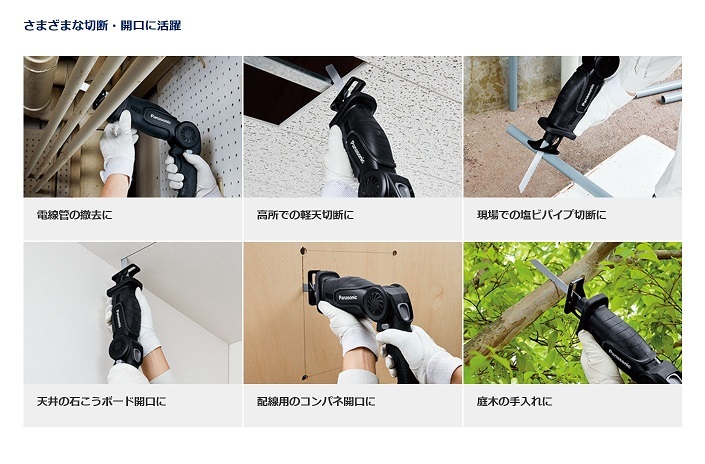 さまざまな切断・開口に活躍

Panasonic

電線管の撤去に

Panasonic

高所での軽天切断に

Panasonic

現場での塩ビパイプ切断に

Panasonic

天井の石こうボード開口に

Panasonic

配線用のコンパネ開口に

Panasonic

庭木の手入れに