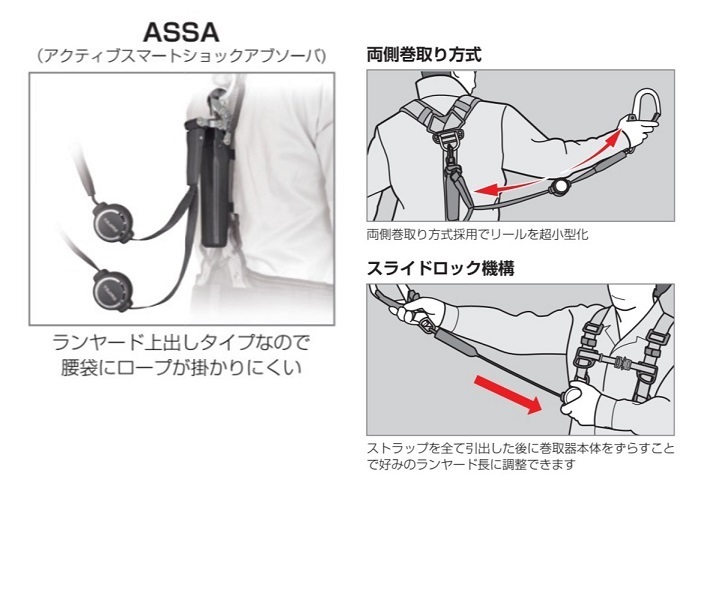 ASSA
(アクティブスマートショックアブソーバ)

ランヤード上出しタイプなので腰袋にロープが掛かりにくい

両側巻取り方式

両側巻取り方式採用でリールを超小型化

スライドロック機構

ストラップを全て引出した後に巻取器本体をずらすことで好みのランヤード長に調整できます