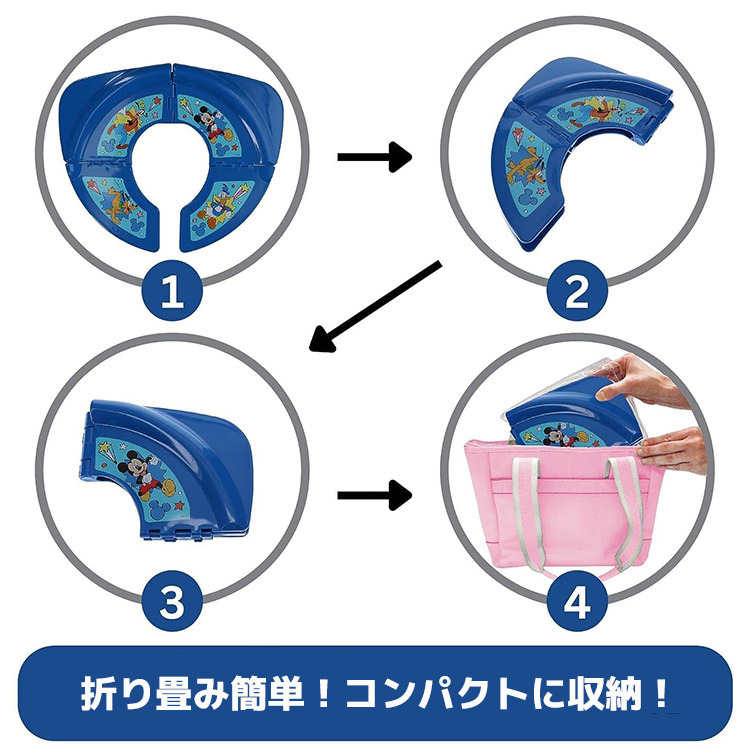 1

2

3

4

折り畳み簡単！コンパクトに収納！