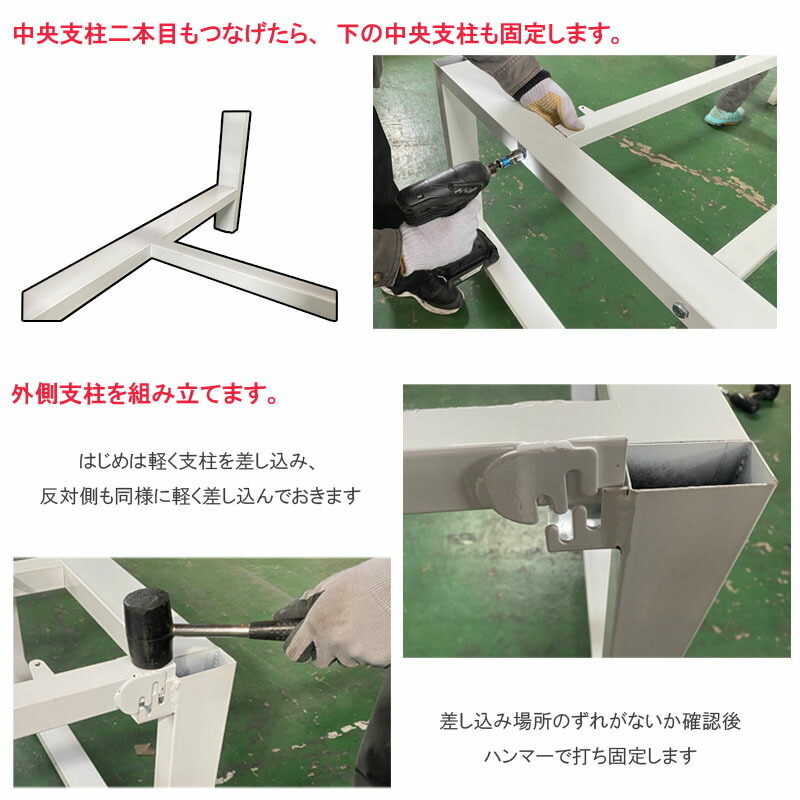 中央支柱二本目もつなげたら、 下の中央支柱も固定します。

外側支柱を組み立てます。

はじめは軽く支柱を差し込み、
反対側も同様に軽く差し込んでおきます

差し込み場所のずれがないか確認後
ハンマーで打ち固定します