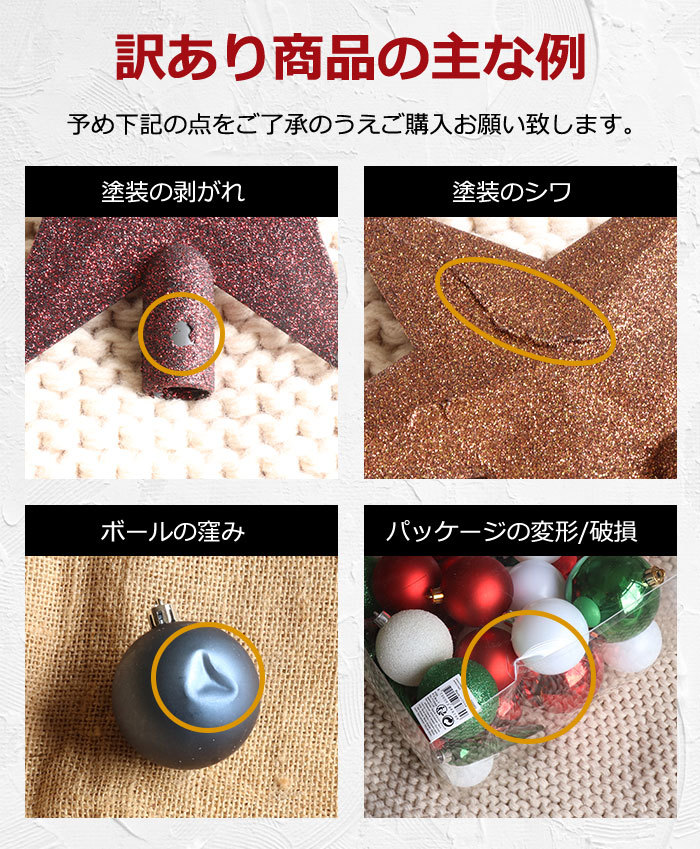 訳あり商品の主な例

予め下記の点をご了承のうえご購入お願い致します。

塗装の剥がれ

塗装のシワ

ボールの窪み

パッケージの変形/破損