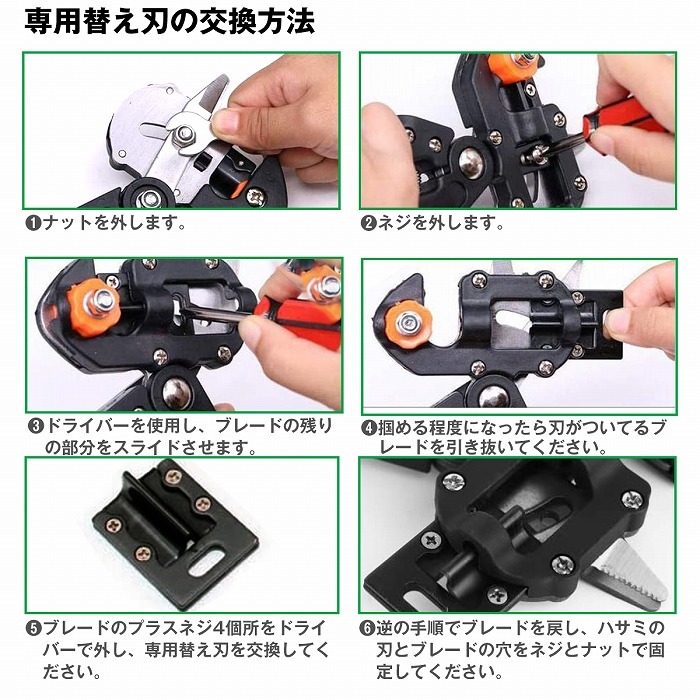 専用替え刃の交換方法

❶ナットを外します。

❷ネジを外します。

❸ドライバーを使用し、ブレードの残りの部分をスライドさせます。

❹掴める程度になったら刃がついてるブレードを引き抜いてください。

❺ブレードのプラスネジ4個所をドライバーで外し、専用替え刃を交換してください。

❻逆の手順でブレードを戻し、ハサミの刃とブレードの穴をネジとナットで固定してください。