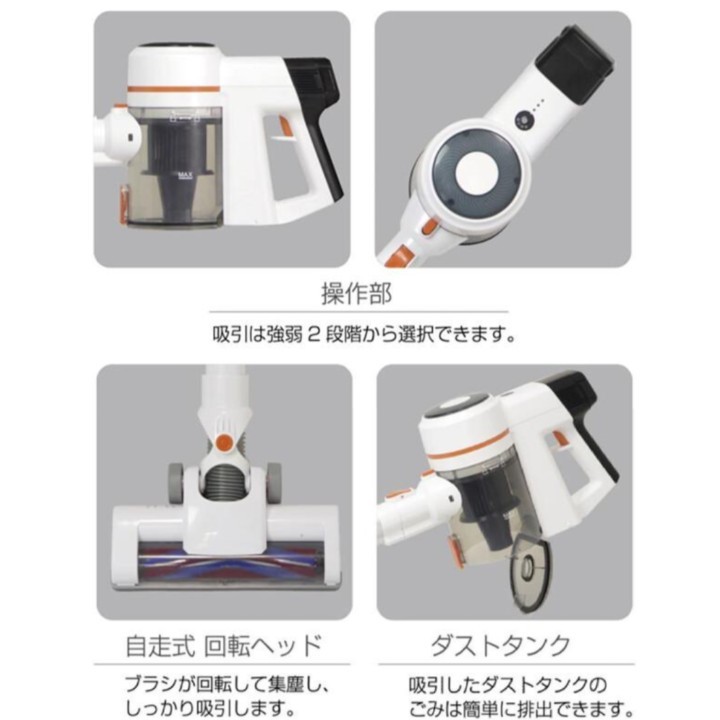 MAX

操作部

吸引は強弱 2 段階から選択できます。

自走式 回転ヘッド

ブラシが回転して集塵し、しっかり吸引します。

ダストタンク

吸引したダストタンクのごみは簡単に排出できます。