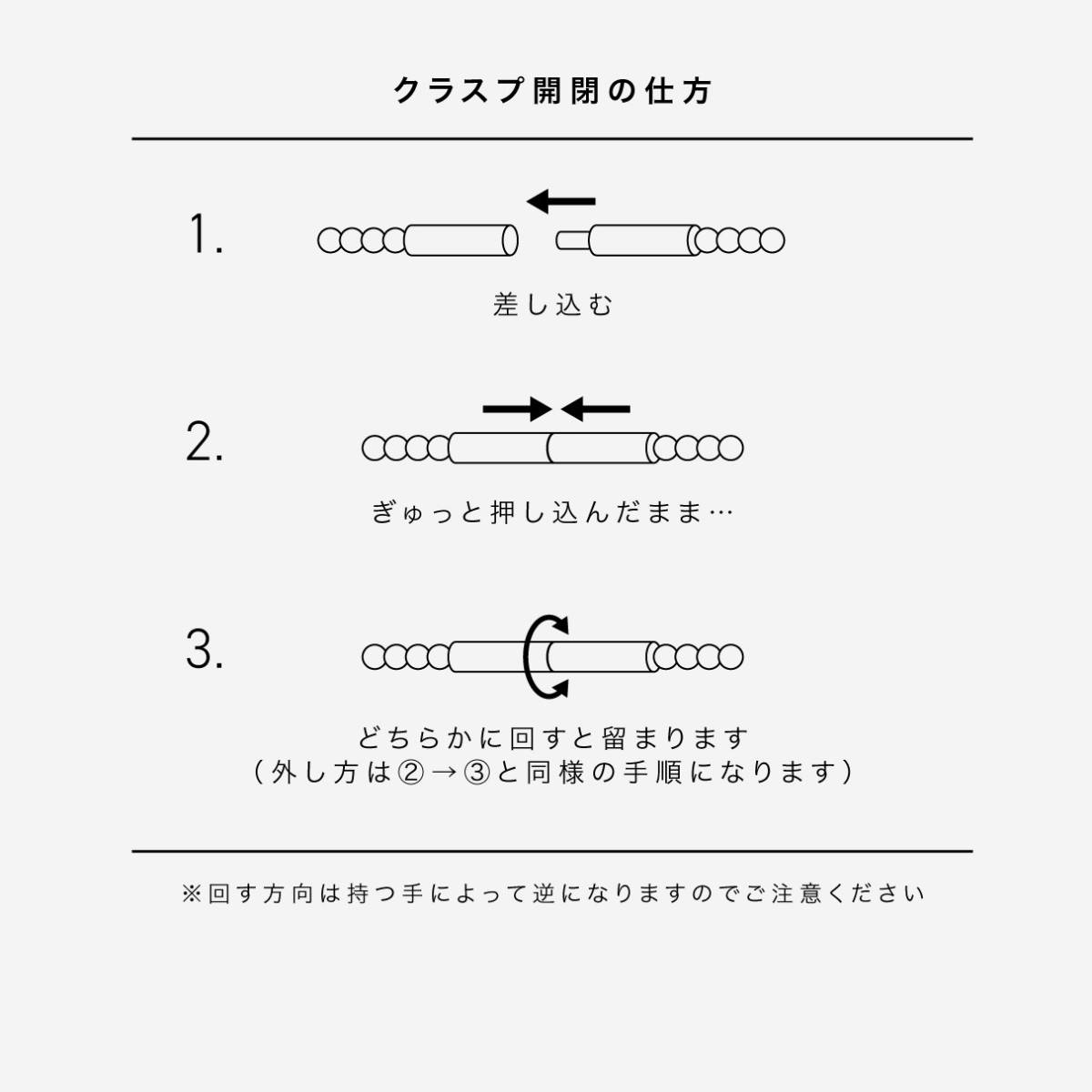 クラスプ開閉の仕方

1.

差し込む

2.

ぎゅっと押し込んだまま…

3.

どちらかに回すと留まります
（外し方は②→③と同様の手順になります）

※回す方向は持つ手によって逆になりますのでご注意ください