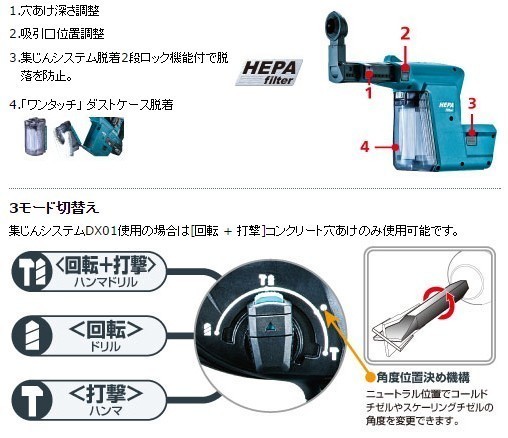 1.穴あけ深さ調整

2.吸引口位置調整

3.集じんシステム脱着2段ロック機能付で脱落を防止。

4.「ワンタッチ」ダストケース脱着

HEPA filter

2

1

HEPA filter

3

4

3モード切替え

集じんシステムDX01使用の場合は[回転 + 打撃]コンクリート穴あけのみ使用可能です。

<回転+打撃>
ハンマドリル

<回転>
ドリル

<打撃>
ハンマ

角度位置決め機構

ニュートラル位置でコールドチゼルやスケーリングチゼルの角度を変更できます。