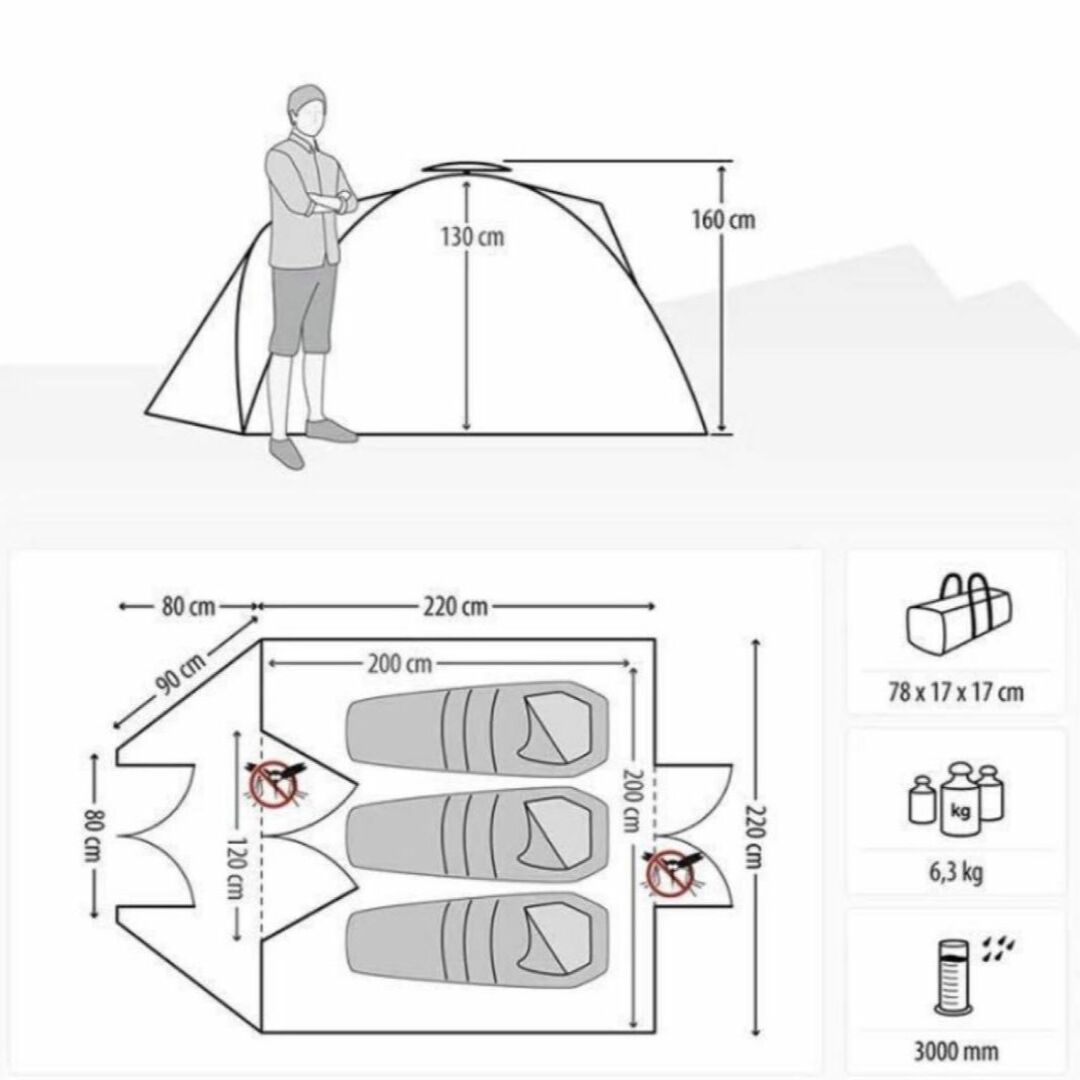 130 cm

160 cm

80 cm

220 cm

90 cm

200 cm

80 cm

120 cm

200 cm

220 cm

78 x 17 x 17 cm

kg

6,3 kg

3000 mm