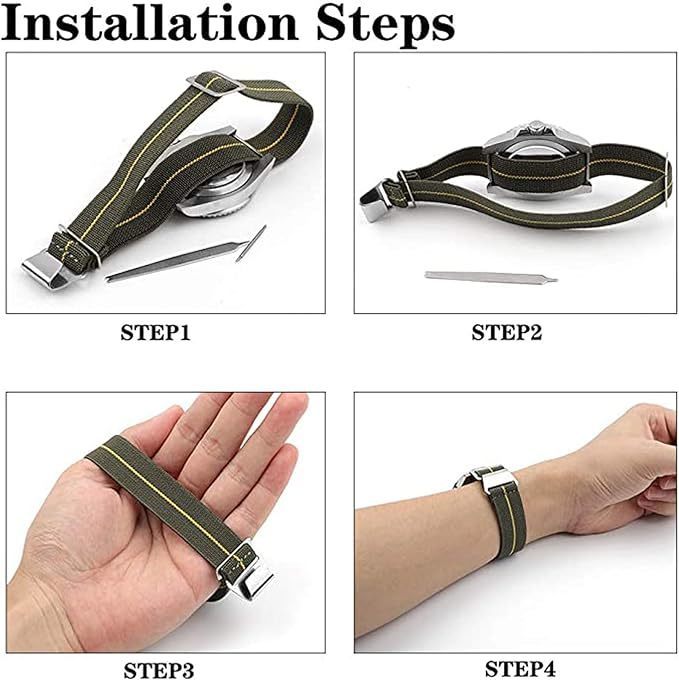 Installation Steps

STEP1

STEP2

STEP3

STEP4