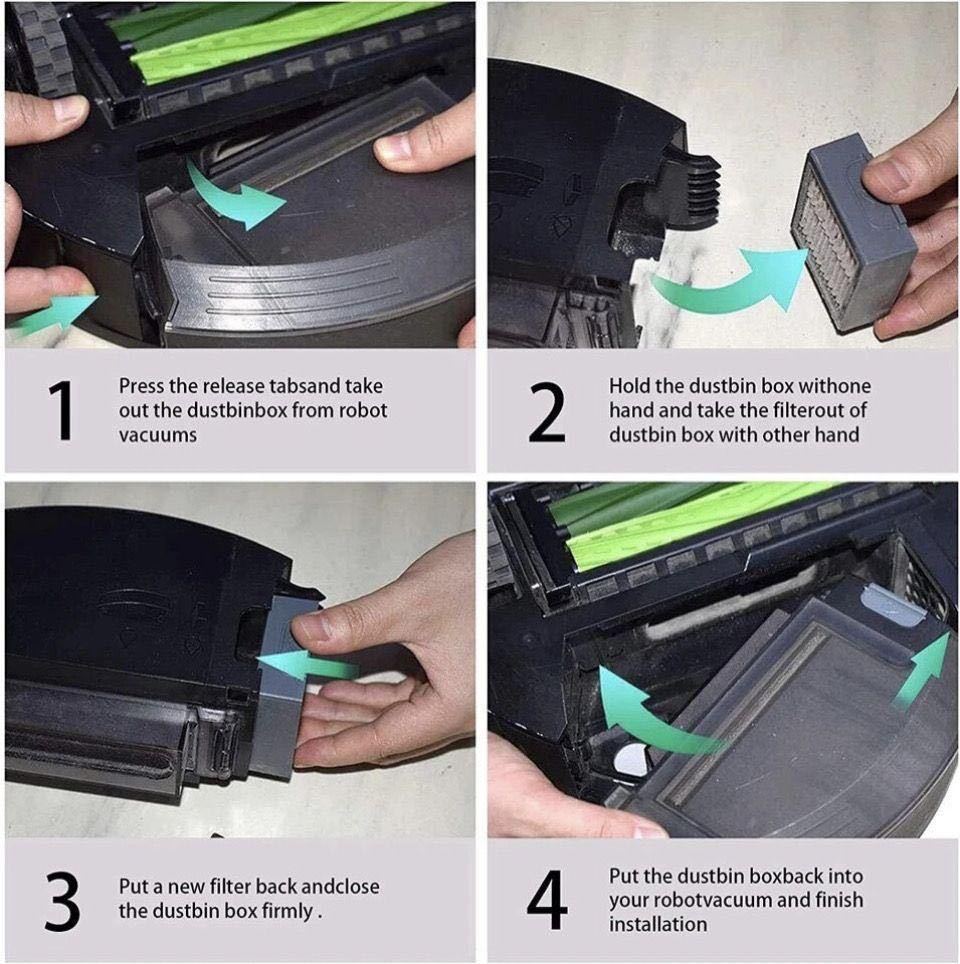 1

Press the release tabsand take out the dustbinbox from robot vacuums

2

Hold the dustbin box withone hand and take the filterout of dustbin box with other hand

3

Put a new filter back andclose the dustbin box firmly .

4

Put the dustbin boxback into your robotvacuum and finish installation