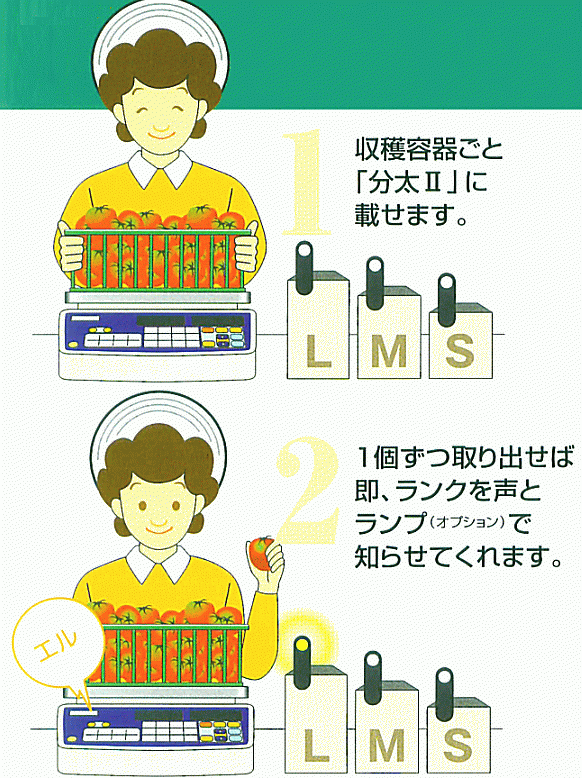 1

収穫容器ごと「分太Ⅱ」に載せます。

L M S

2

1個ずつ取り出せば即、ランクを声とランプ(オプション)で知らせてくれます。

エル

L M S