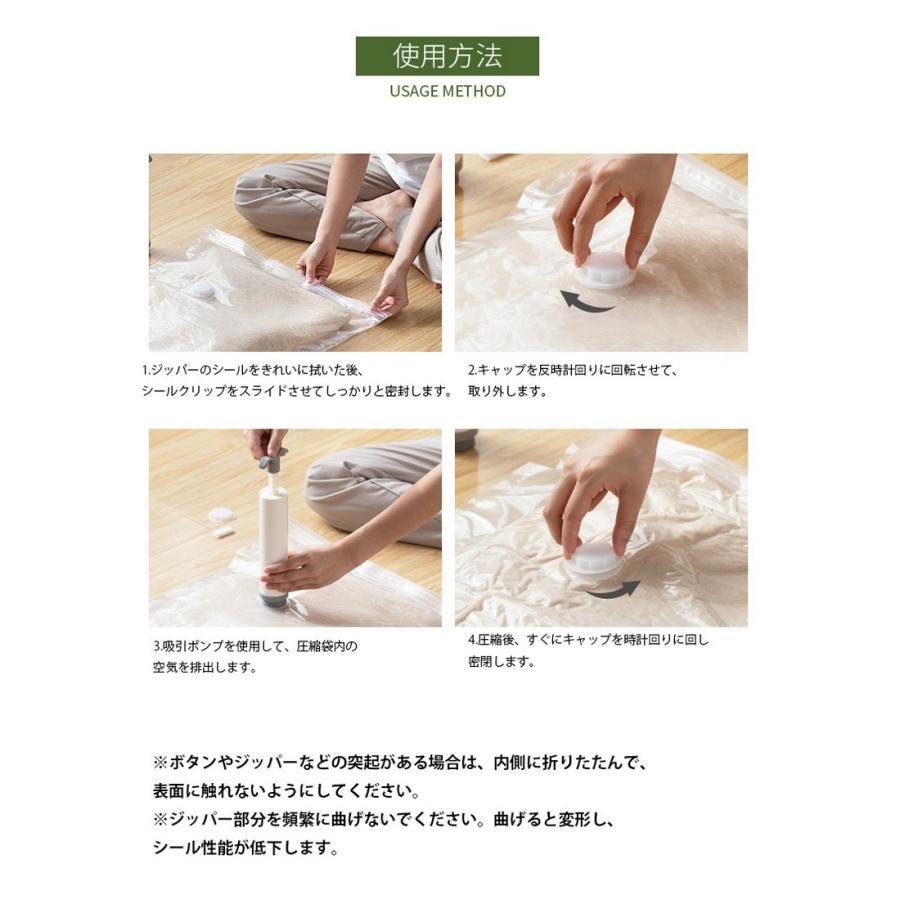 使用方法
USAGE METHOD

1.ジッパーのシールをきれいに拭いた後、シールクリップをスライドさせてしっかりと密封します。

2.キャップを反時計回りに回転させて、取り外します。

3.吸引ポンプを使用して、圧縮袋内の空気を排出します。

4.圧縮後、すぐにキャップを時計回りに回し密閉します。

※ボタンやジッパーなどの突起がある場合は、内側に折りたたんで、表面に触れないようにしてください。
※ジッパー部分を頻繁に曲げないでください。曲げると変形し、シール性能が低下します。