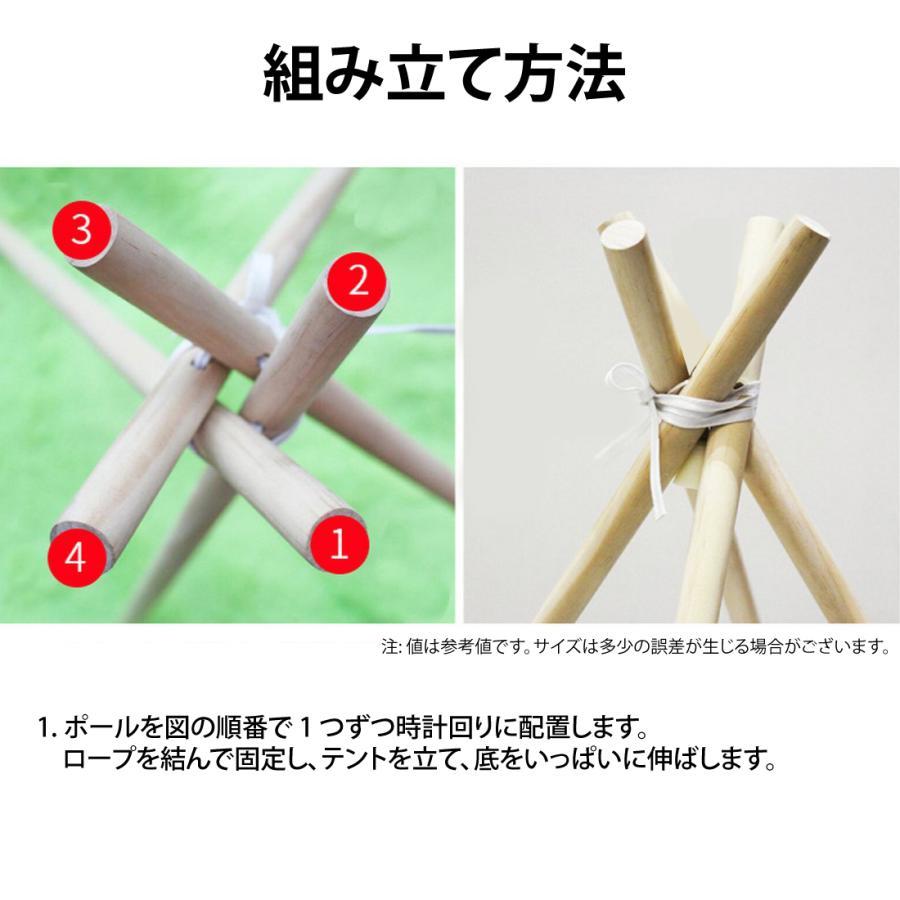 組み立て方法

3

2

4

1

注: 値は参考値です。サイズは多少の誤差が生じる場合がございます。

1. ポールを図の順番で１つずつ時計回りに配置します。
ロープを結んで固定し、テントを立て、底をいっぱいに伸ばします。