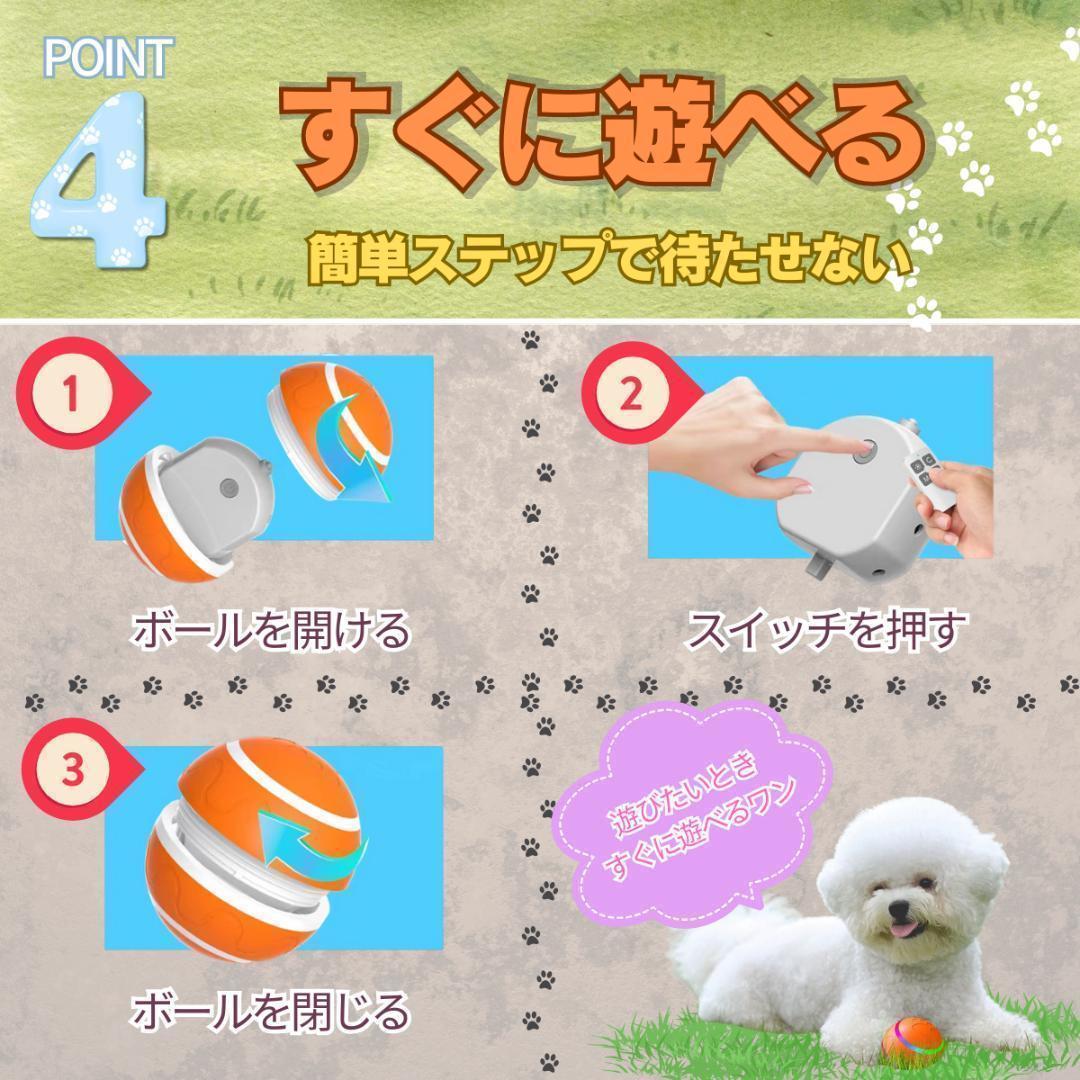 POINT
4
すぐに遊べる
簡単ステップで待たせない

1
ボールを開ける

2
スイッチを押す

3
ボールを閉じる

遊びたいとき
すぐに遊べるワン