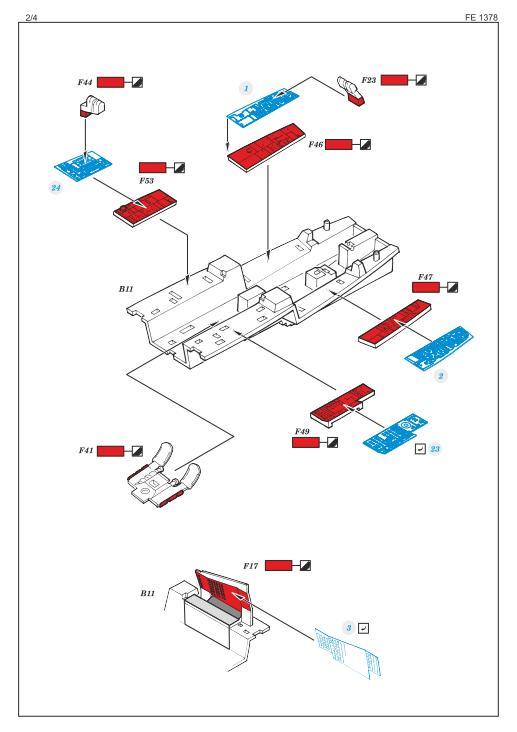 2/4

FE 1378

F44

1

F23

F46

24

F53

B11

F47

2

F49

23

F41

F17

B11

3