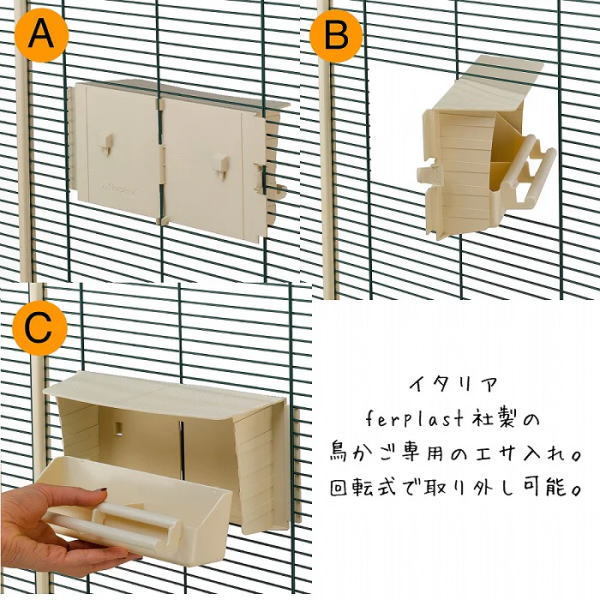 A

B

C

イタリア
ferplast社製の
鳥かご専用のエサ入れ。
回転式で取り外し可能。