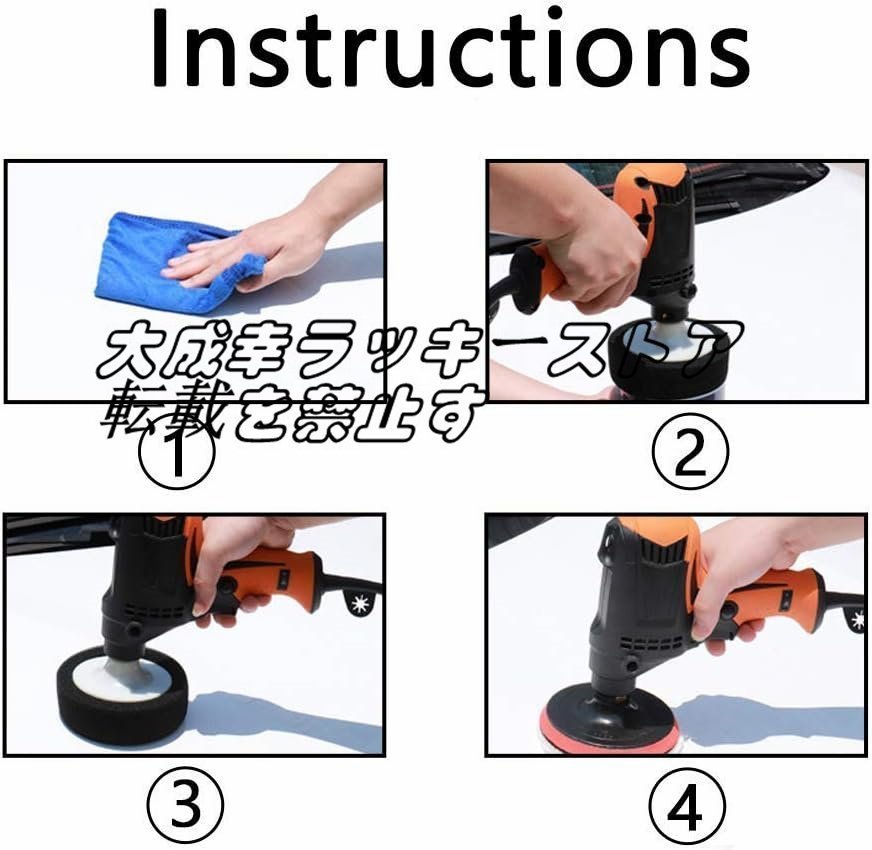 Instructions

大成幸ラッキーストア
転載を禁止す

①

②

③

④