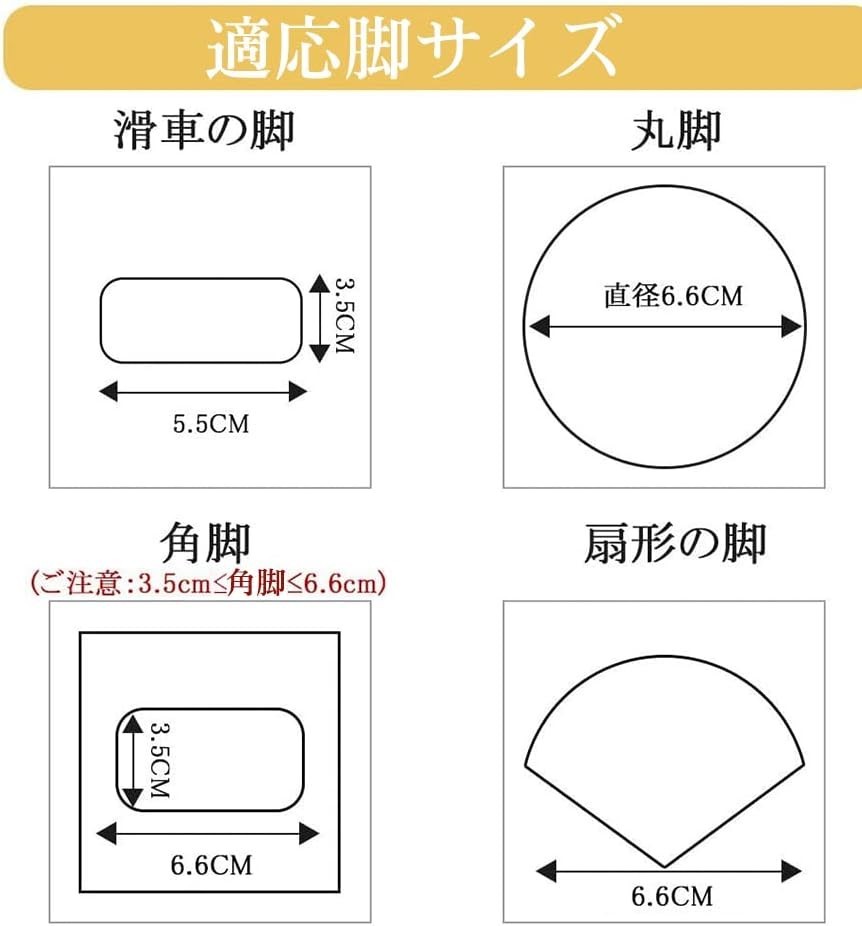 適応脚サイズ

滑車の脚

3.5CM

5.5CM

丸脚

直径6.6CM

角脚
(ご注意:3.5cm≤角脚≤6.6cm)

3.5CM

6.6CM

扇形の脚

6.6CM