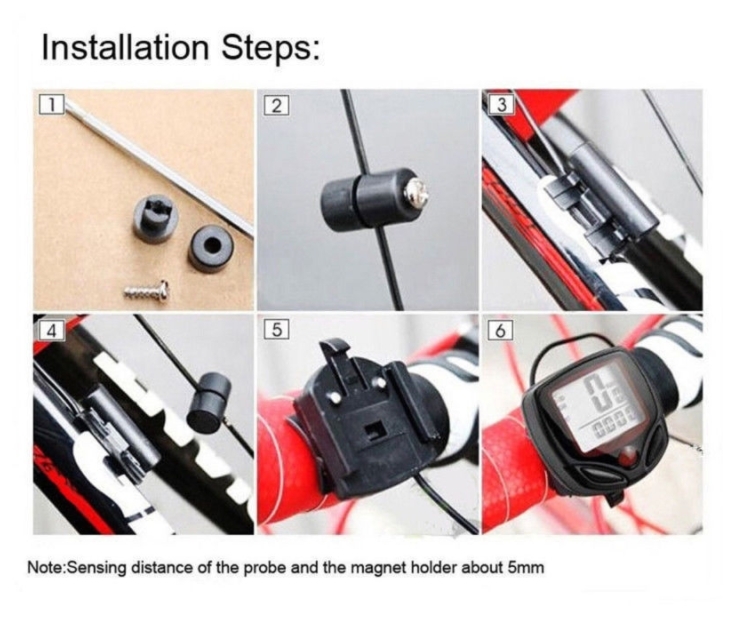 Installation Steps:

1

2

3

4

5

6

Note:Sensing distance of the probe and the magnet holder about 5mm