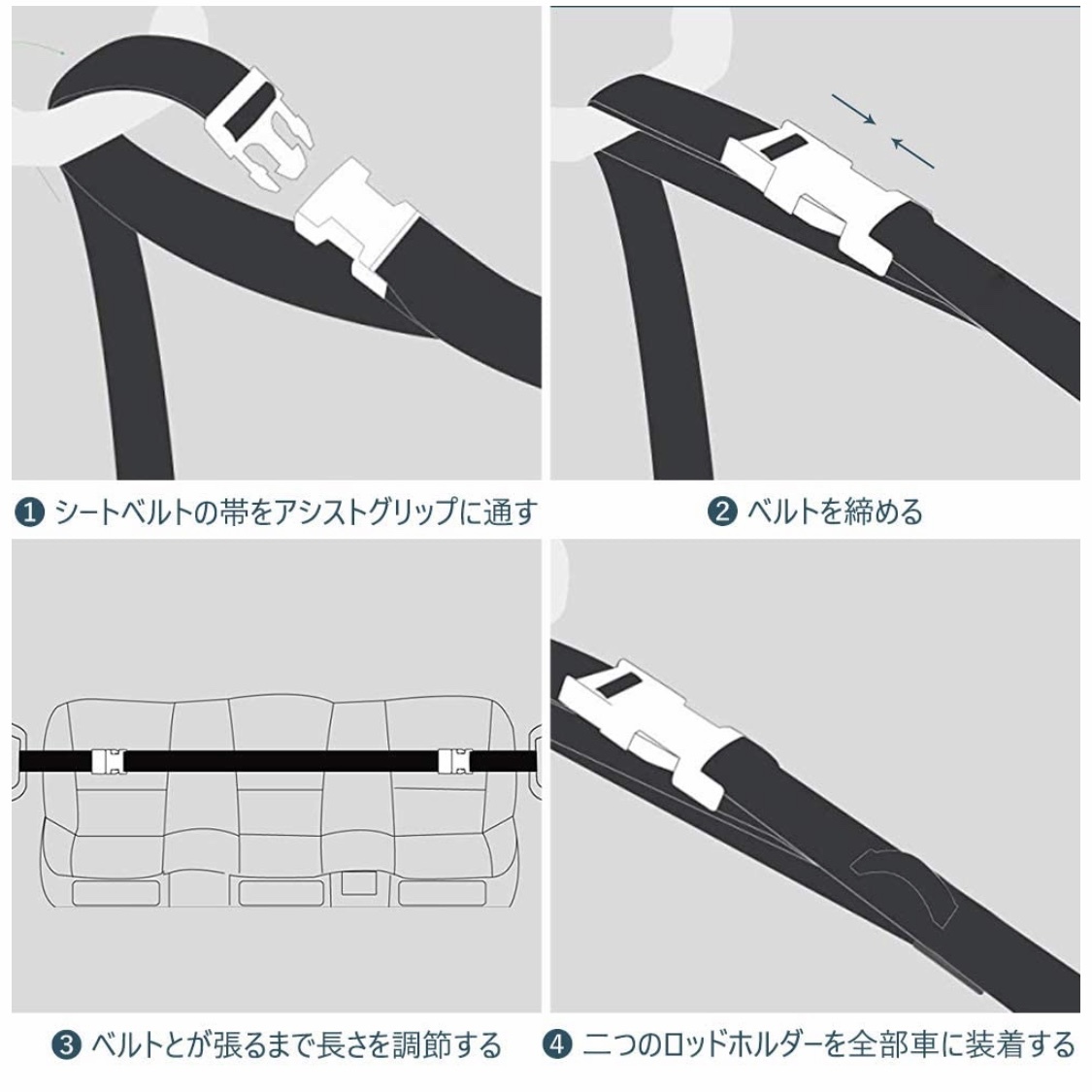 ❶ シートベルトの帯をアシストグリップに通す

❷ ベルトを締める

❸ ベルトとが張るまで長さを調節する

❹ 二つのロッドホルダーを全部車に装着する