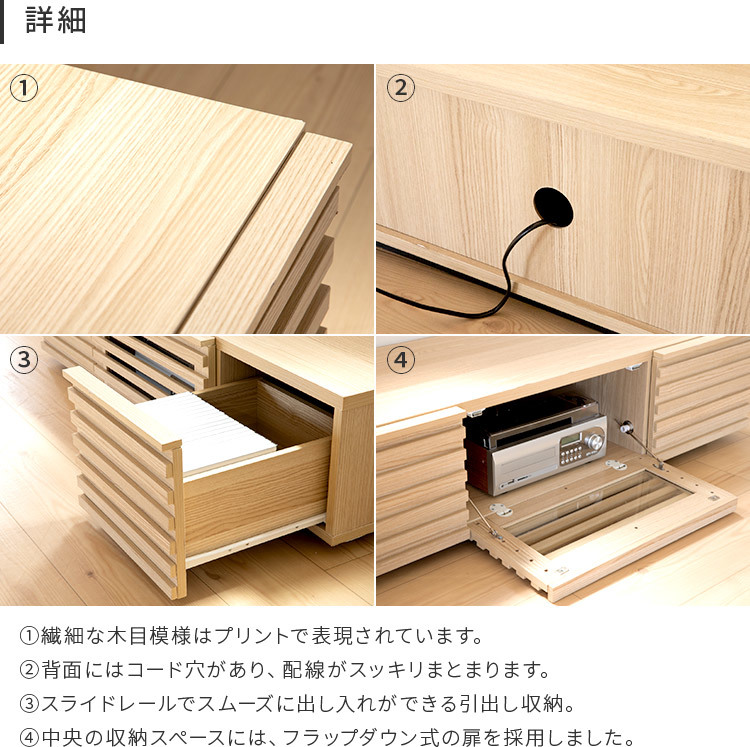 詳細

①

②

③

④

①繊細な木目模様はプリントで表現されています。
②背面にはコード穴があり、配線がスッキリまとまります。
③スライドレールでスムーズに出し入れができる引出し収納。
④中央の収納スペースには、フラップダウン式の扉を採用しました。