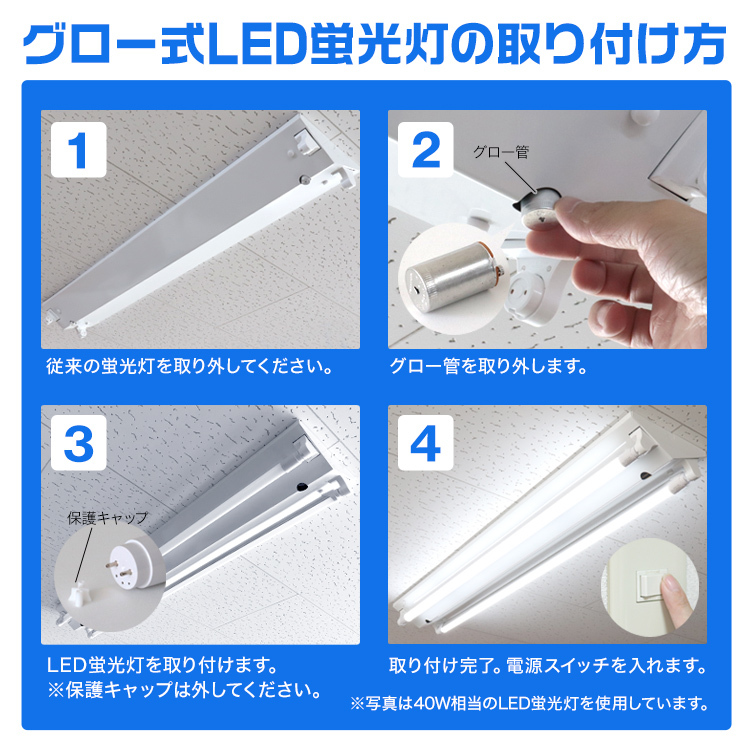 グロー式LED蛍光灯の取り付け方

1

従来の蛍光灯を取り外してください。

2

グロー管

グロー管を取り外します。

3

保護キャップ

LED蛍光灯を取り付けます。
※保護キャップは外してください。

4

取り付け完了。電源スイッチを入れます。

※写真は40W相当のLED蛍光灯を使用しています。