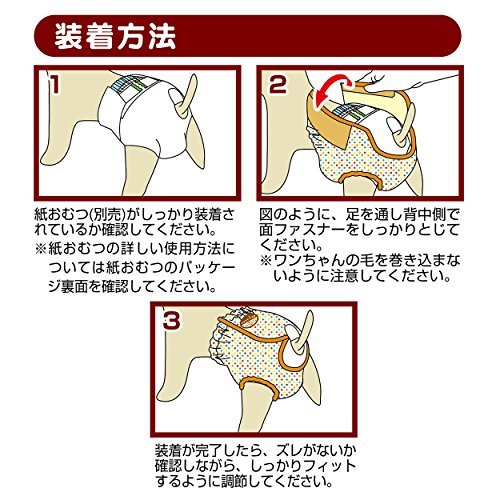 装着方法

1

紙おむつ(別売)がしっかり装着されているか確認してください。
※紙おむつの詳しい使用方法については紙おむつのパッケージ裏面を確認してください。

2

図のように、足を通し背中側で面ファスナーをしっかりとじてください。
※ワンちゃんの毛を巻き込まないように注意してください。

3

装着が完了したら、ズレがないか確認しながら、しっかりフィットするように調節してください。