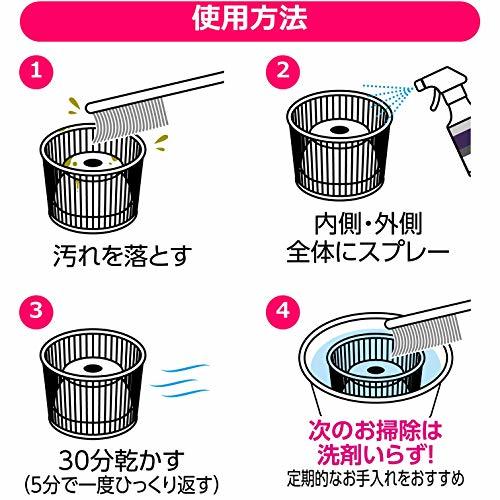 使用方法

1
汚れを落とす

2
内側・外側
全体にスプレー

3
30分乾かす
(5分で一度ひっくり返す)

4
次のお掃除は
洗剤いらず!
定期的なお手入れをおすすめ