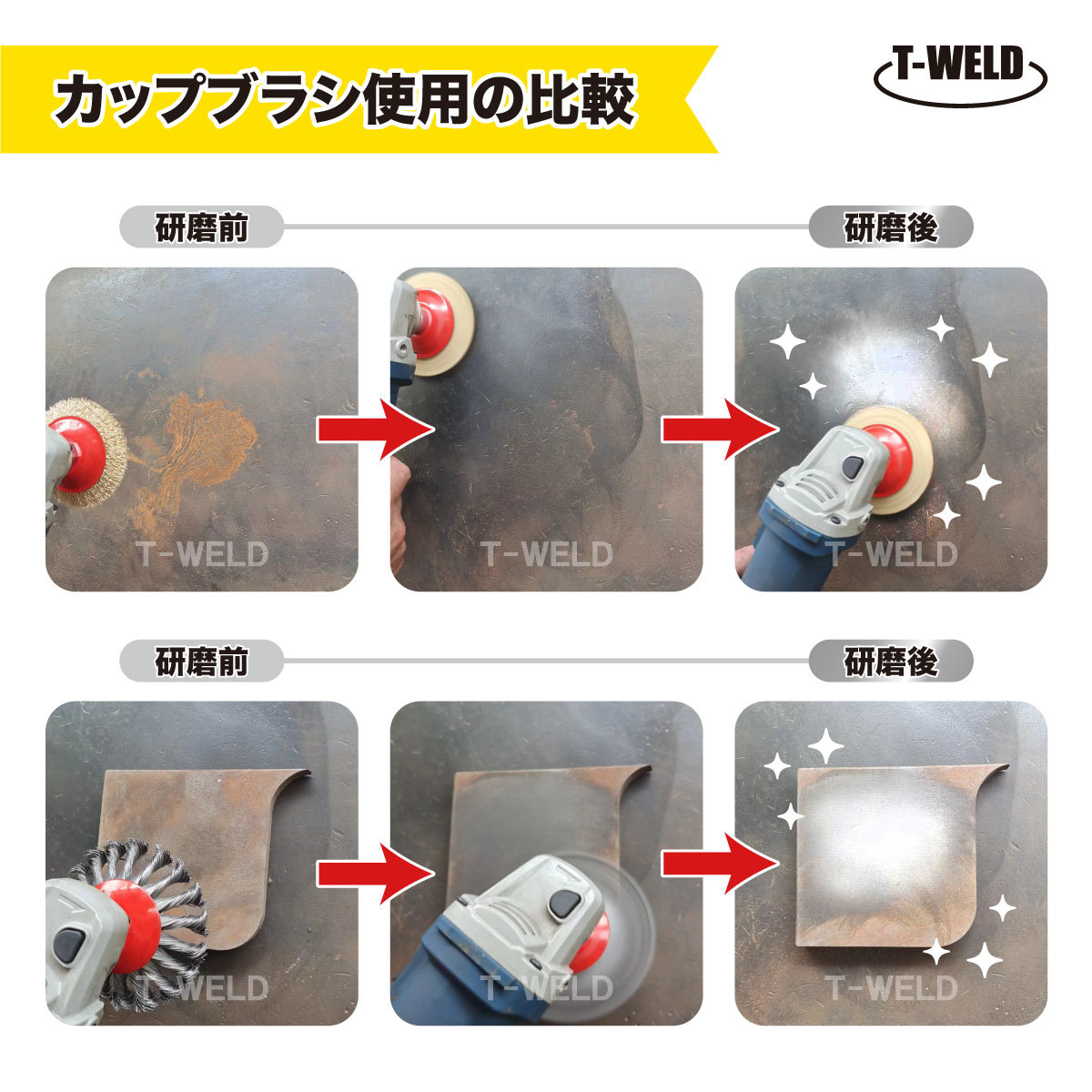 カップブラシ使用の比較

T-WELD

研磨前

研磨後

T-WELD

T-WELD

T-WELD

研磨前

研磨後

T-WELD

T-WELD

T-WELD