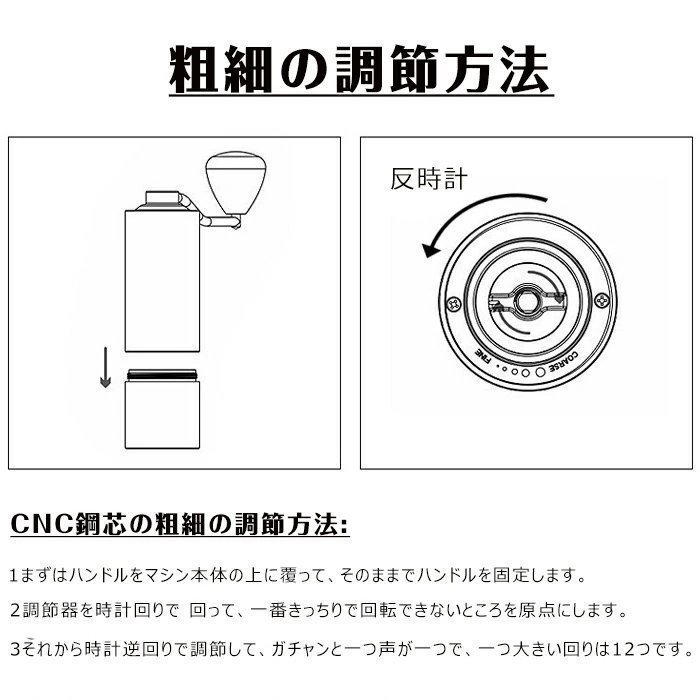 粗細の調節方法

反時計

FINE

COARSE

CNC鋼芯の粗細の調節方法:

1まずはハンドルをマシン本体の上に覆って、そのままでハンドルを固定します。

2調節器を時計回りで 回って、一番きっちりで回転できないところを原点にします。

3それから時計逆回りで調節して、ガチャンと一つ声が一つで、一つ大きい回りは12つです。