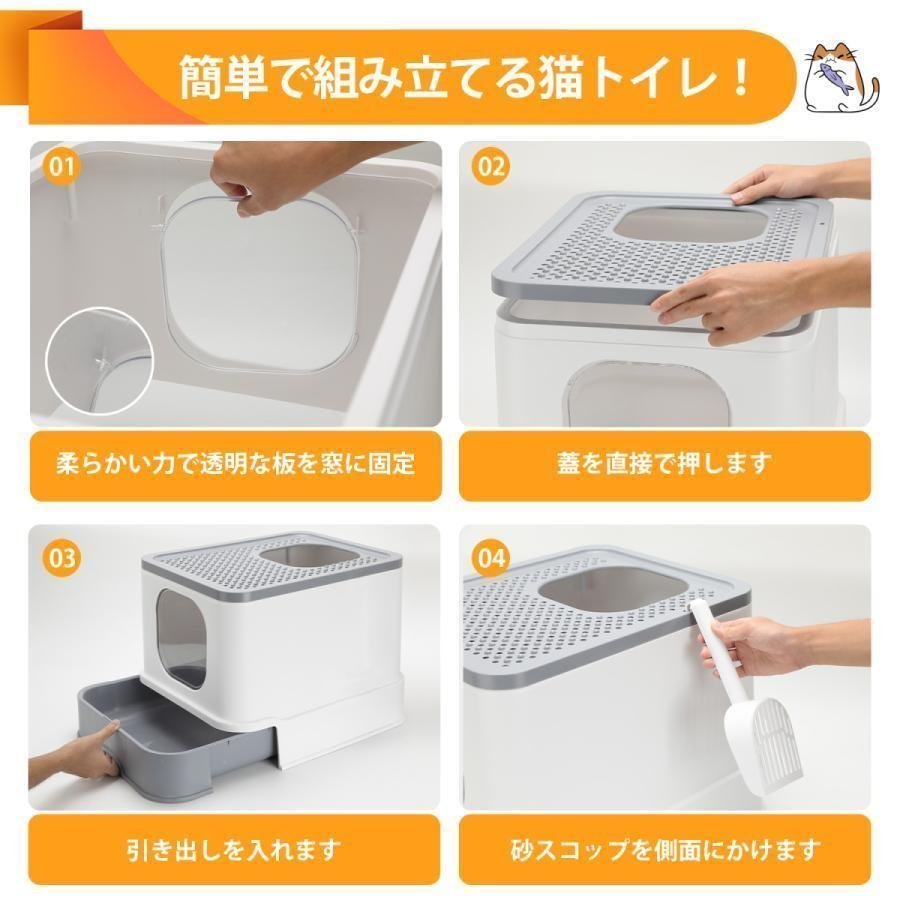 簡単で組み立てる猫トイレ！

01

柔らかい力で透明な板を窓に固定

02

蓋を直接で押します

03

引き出しを入れます

04

砂スコップを側面にかけます