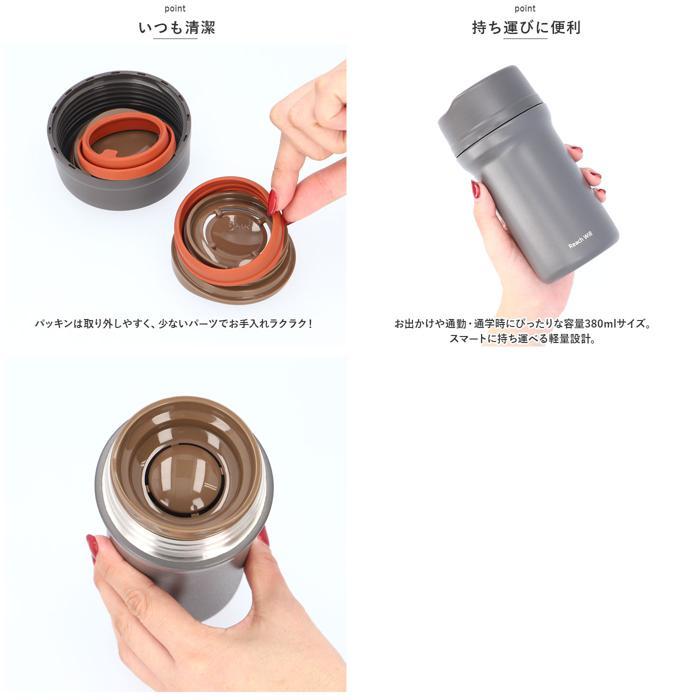 point
いつも清潔

パッキンは取り外しやすく、少ないパーツでお手入れラクラク！

point
持ち運びに便利

Reach Will

お出かけや通勤・通学時にぴったりな容量380mlサイズ。
スマートに持ち運べる軽量設計。