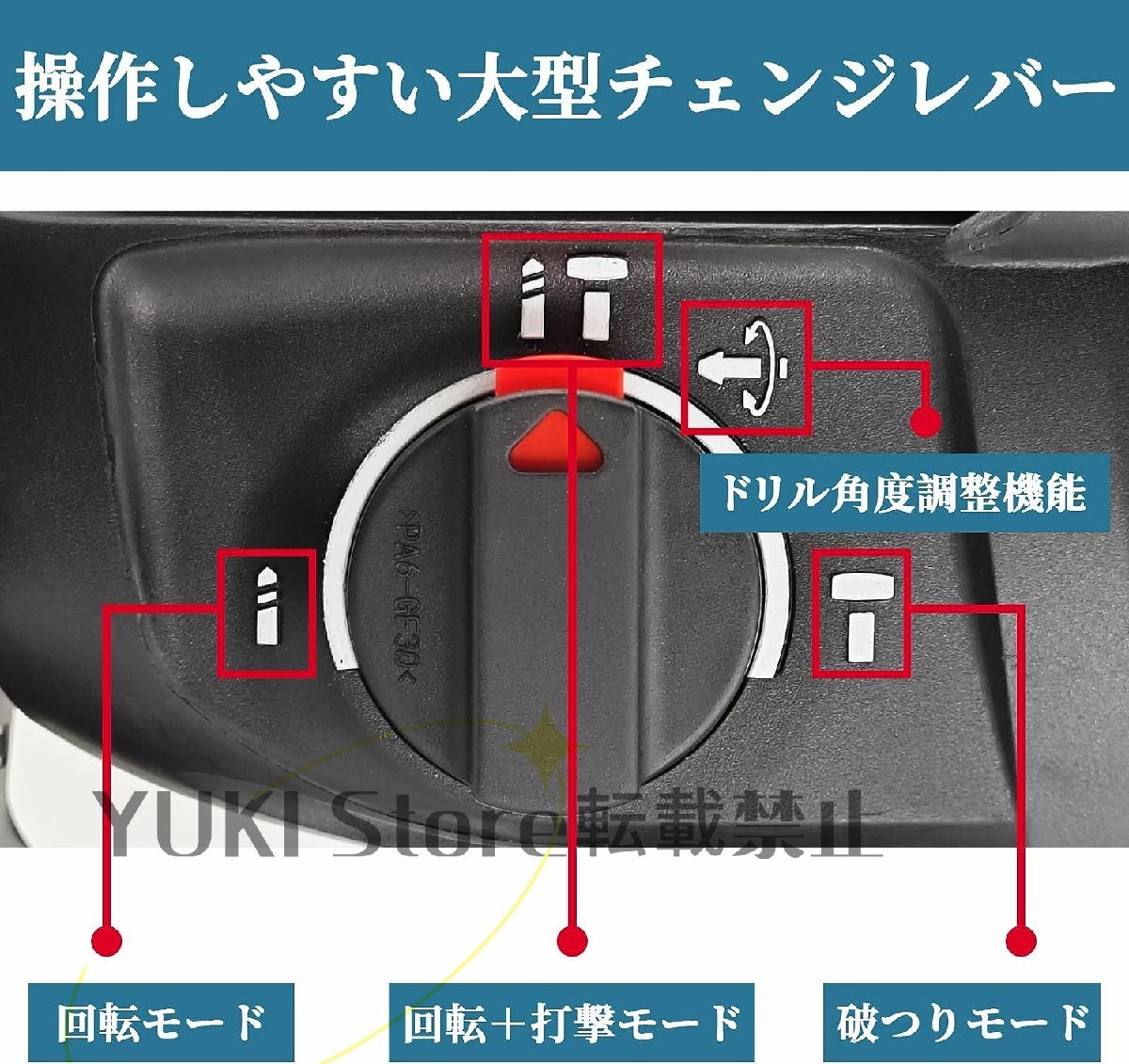 操作しやすい大型チェンジレバー

ドリル角度調整機能

>PA6-GF30<

YUKI Store転載禁止

回転モード

回転＋打撃モード

破つりモード