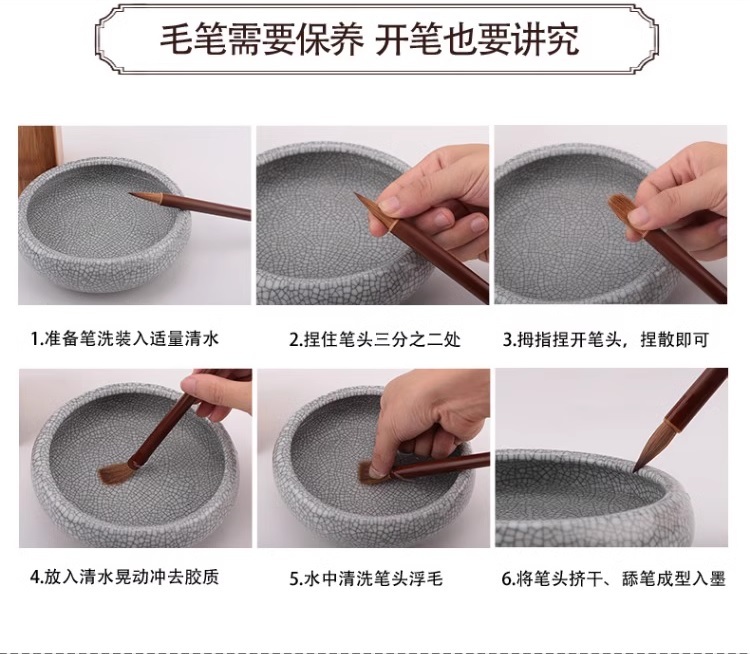 毛笔需要保养 开笔也要讲究

1.准备笔洗装入适量清水

2.捏住笔头三分之二处

3.拇指捏开笔头，捏散即可

4.放入清水晃动冲去胶质

5.水中清洗笔头浮毛

6.将笔头挤干、舔笔成型入墨