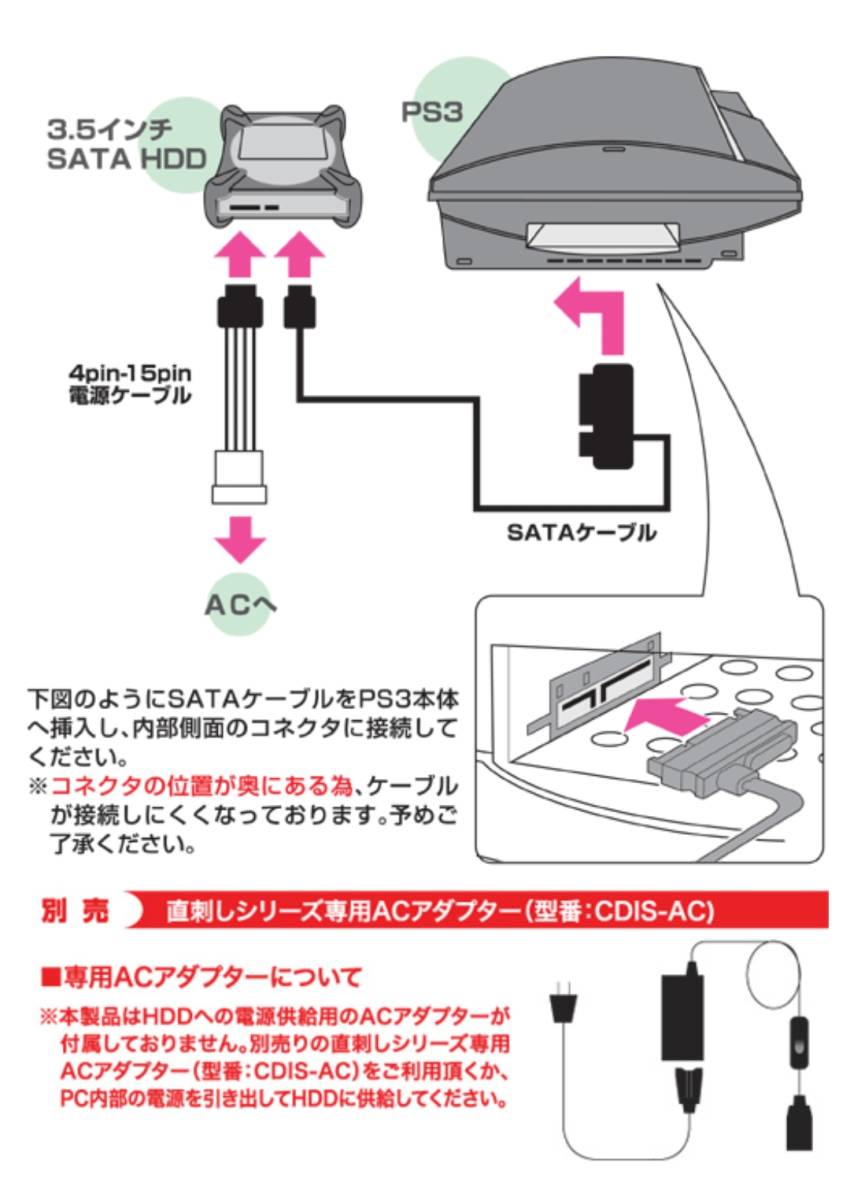 3.5インチ
SATA HDD

PS3

4pin-15pin
電源ケーブル

SATAケーブル

ACへ

下図のようにSATAケーブルをPS3本体へ挿入し、内部側面のコネクタに接続してください。
※コネクタの位置が奥にある為、ケーブルが接続しにくくなっております。予めご了承ください。

別売　直刺しシリーズ専用ACアダプター（型番：CDIS-AC）

■専用ACアダプターについて
※本製品はHDDへの電源供給用のACアダプターが付属しておりません。別売りの直刺しシリーズ専用ACアダプター（型番：CDIS-AC）をご利用頂くか、PC内部の電源を引き出してHDDに供給してください。