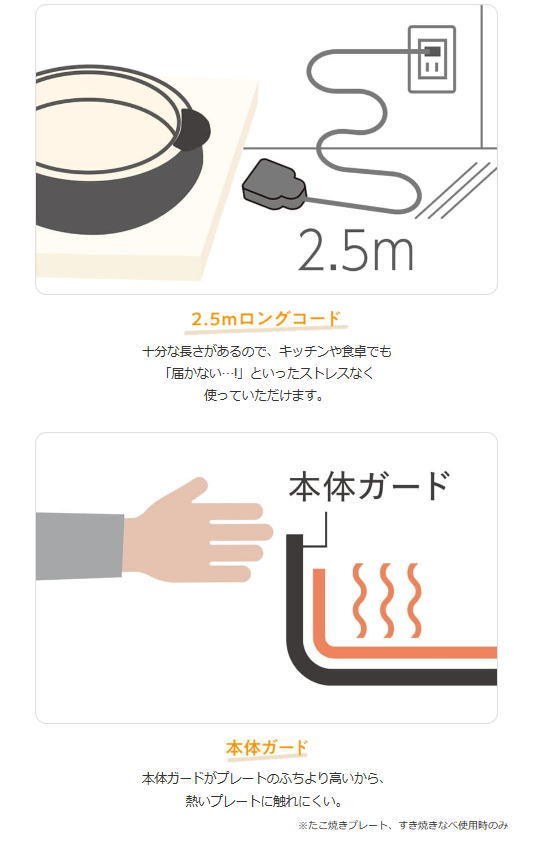 2.5m

2.5mロングコード

十分な長さがあるので、キッチンや食卓でも「届かない…!」といったストレスなく使っていただけます。

本体ガード

本体ガード

本体ガードがプレートのふちより高いから、熱いプレートに触れにくい。

※たこ焼きプレート、すき焼きなべ使用時のみ